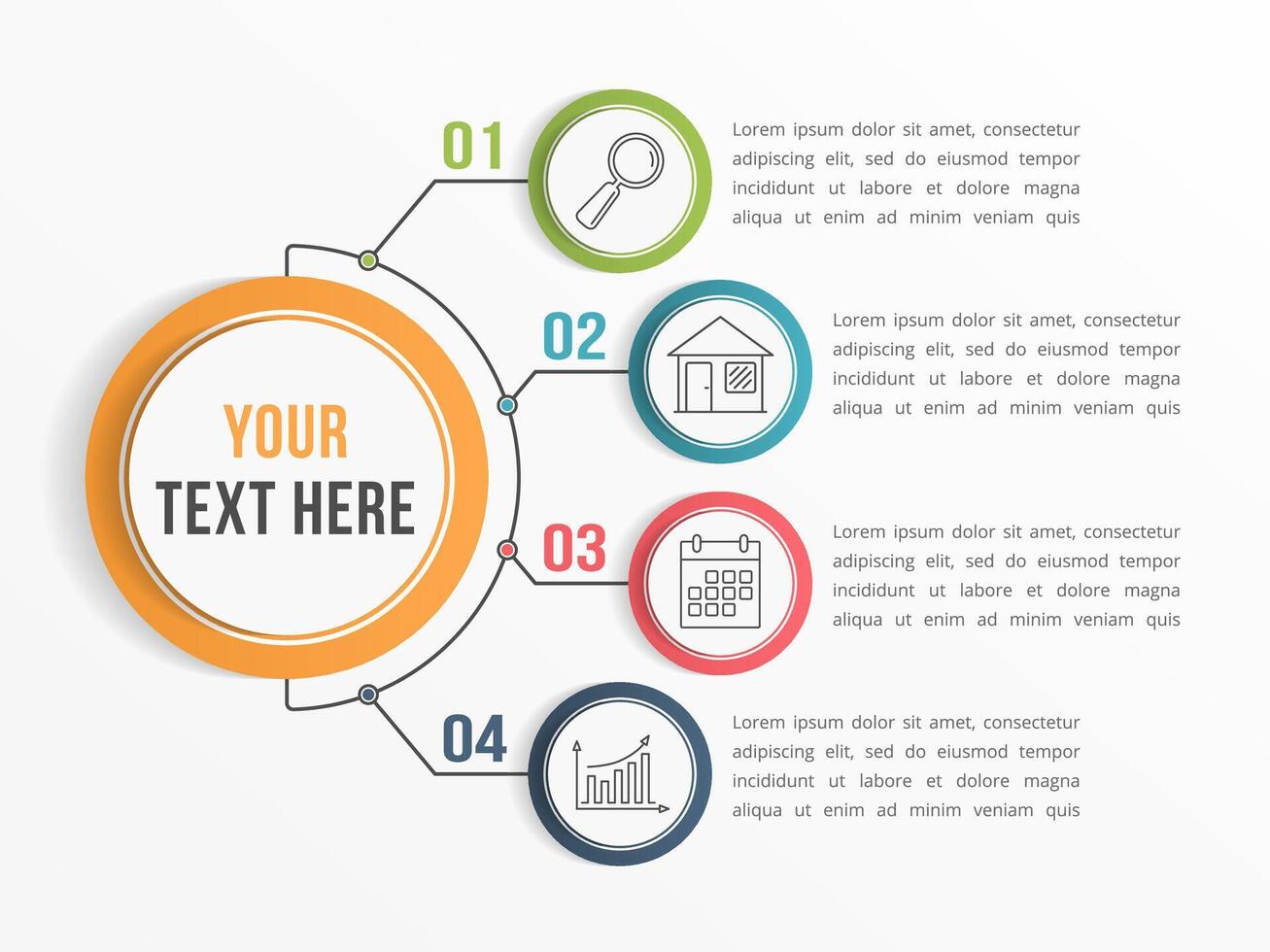 YOUR
TEXT HERE

01

Lorem ipsum dolor sit amet, consectetur adipiscing elit, sed do eiusmod tempor incididunt ut labore et dolore magna aliqua ut enim ad minim veniam quis

02

Lorem ipsum dolor sit amet, consectetur adipiscing elit, sed do eiusmod tempor incididunt ut labore et dolore magna aliqua ut enim ad minim veniam quis

03

Lorem ipsum dolor sit amet, consectetur adipiscing elit, sed do eiusmod tempor incididunt ut labore et dolore magna aliqua ut enim ad minim veniam quis

04

Lorem ipsum dolor sit amet, consectetur adipiscing elit, sed do eiusmod tempor incididunt ut labore et dolore magna aliqua ut enim ad minim veniam quis