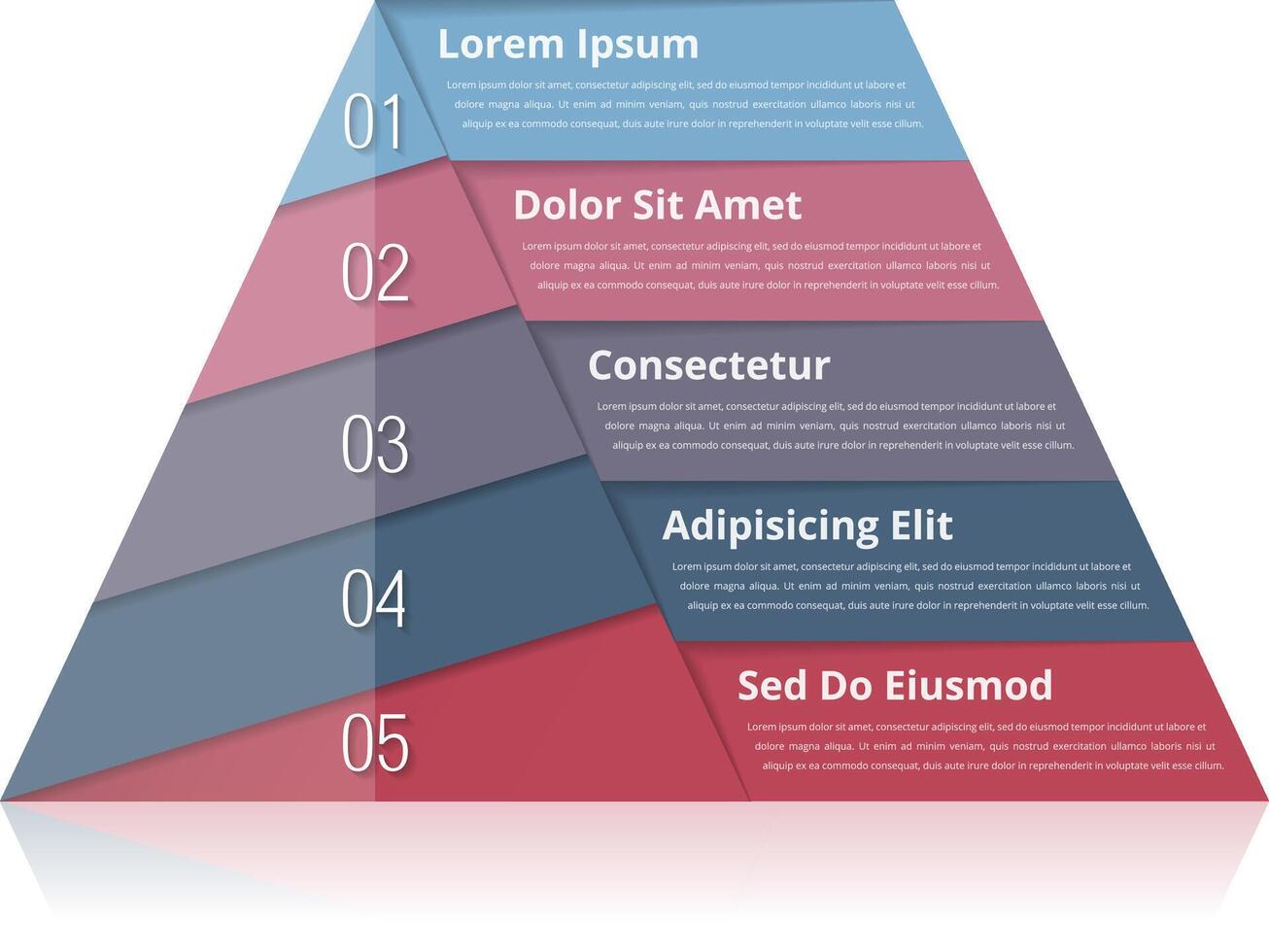 01

Lorem Ipsum

Lorem ipsum dolor sit amet, consectetur adipiscing elit, sed do eiusmod tempor incididunt ut labore et dolore magna aliqua. Ut enim ad minim veniam, quis nostrud exercitation ullamco laboris nisi ut aliquip ex ea commodo consequat, duis aute irure dolor in reprehenderit in voluptate velit esse cillum.

02

Dolor Sit Amet

Lorem ipsum dolor sit amet, consectetur adipiscing elit, sed do eiusmod tempor incididunt ut labore et dolore magna aliqua. Ut enim ad minim veniam, quis nostrud exercitation ullamco laboris nisi ut aliquip ex ea commodo consequat, duis aute irure dolor in reprehenderit in voluptate velit esse cillum.

03

Consectetur

Lorem ipsum dolor sit amet, consectetur adipiscing elit, sed do eiusmod tempor incididunt ut labore et dolore magna aliqua. Ut enim ad minim veniam, quis nostrud exercitation ullamco laboris nisi ut aliquip ex ea commodo consequat, duis aute irure dolor in reprehenderit in voluptate velit esse cillum.

04

Adipisicing Elit

Lorem ipsum dolor sit amet, consectetur adipiscing elit, sed do eiusmod tempor incididunt ut labore et dolore magna aliqua. Ut enim ad minim veniam, quis nostrud exercitation ullamco laboris nisi ut aliquip ex ea commodo consequat, duis aute irure dolor in reprehenderit in voluptate velit esse cillum.

05

Sed Do Eiusmod

Lorem ipsum dolor sit amet, consectetur adipiscing elit, sed do eiusmod tempor incididunt ut labore et dolore magna aliqua. Ut enim ad minim veniam, quis nostrud exercitation ullamco laboris nisi ut aliquip ex ea commodo consequat, duis aute irure dolor in reprehenderit in voluptate velit esse cillum.