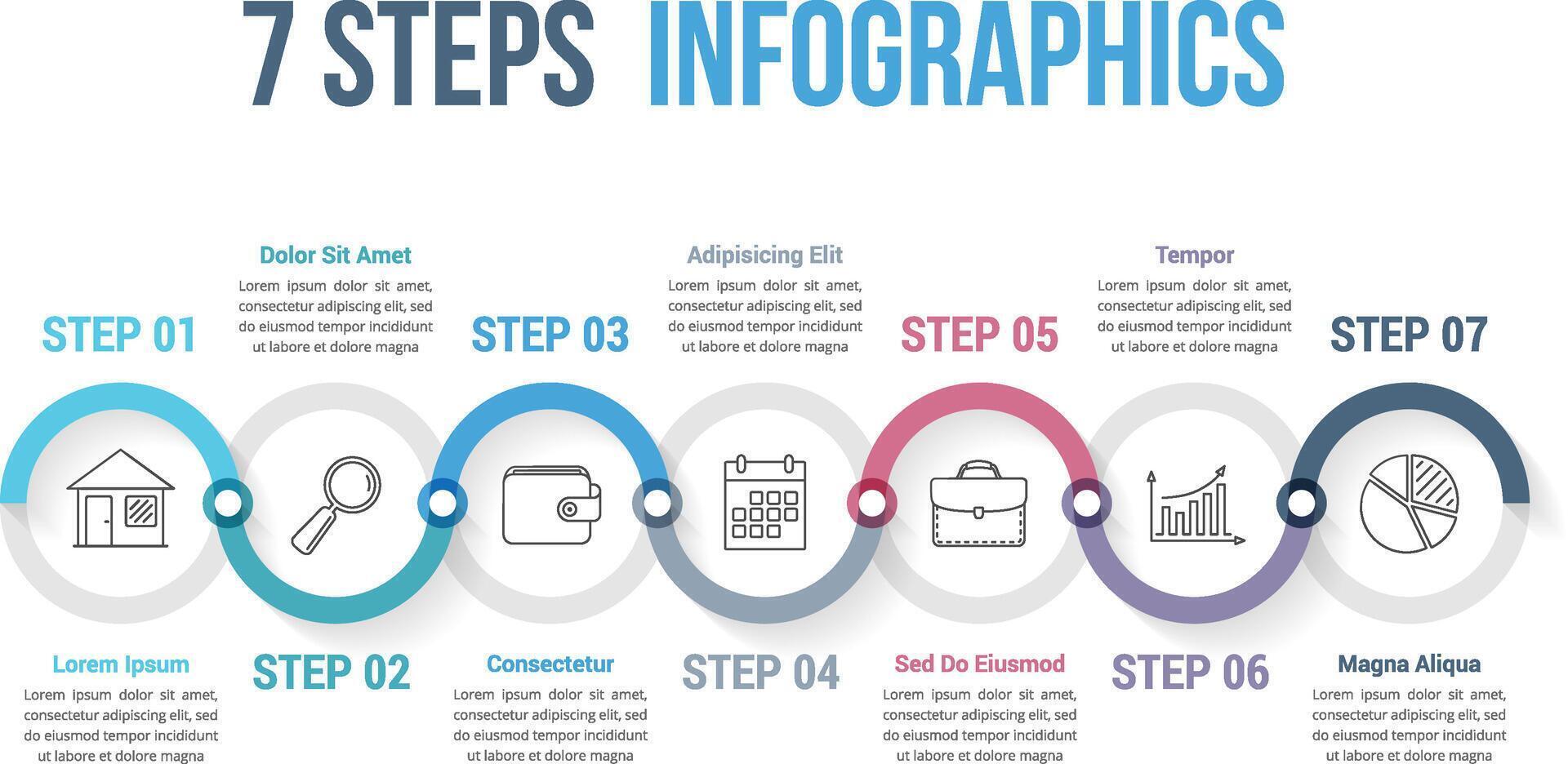 7 STEPS INFOGRAPHICS

STEP 01

Lorem Ipsum

Lorem ipsum dolor sit amet, consectetur adipiscing elit, sed do eiusmod tempor incididunt ut labore et dolore magna

Dolor Sit Amet

Lorem ipsum dolor sit amet, consectetur adipiscing elit, sed do eiusmod tempor incididunt ut labore et dolore magna

STEP 02

STEP 03

Consectetur

Lorem ipsum dolor sit amet, consectetur adipiscing elit, sed do eiusmod tempor incididunt ut labore et dolore magna

Adipisicing Elit

Lorem ipsum dolor sit amet, consectetur adipiscing elit, sed do eiusmod tempor incididunt ut labore et dolore magna

STEP 04

STEP 05

Sed Do Eiusmod

Lorem ipsum dolor sit amet, consectetur adipiscing elit, sed do eiusmod tempor incididunt ut labore et dolore magna

Tempor

Lorem ipsum dolor sit amet, consectetur adipiscing elit, sed do eiusmod tempor incididunt ut labore et dolore magna

STEP 06

STEP 07

Magna Aliqua

Lorem ipsum dolor sit amet, consectetur adipiscing elit, sed do eiusmod tempor incididunt ut labore et dolore magna