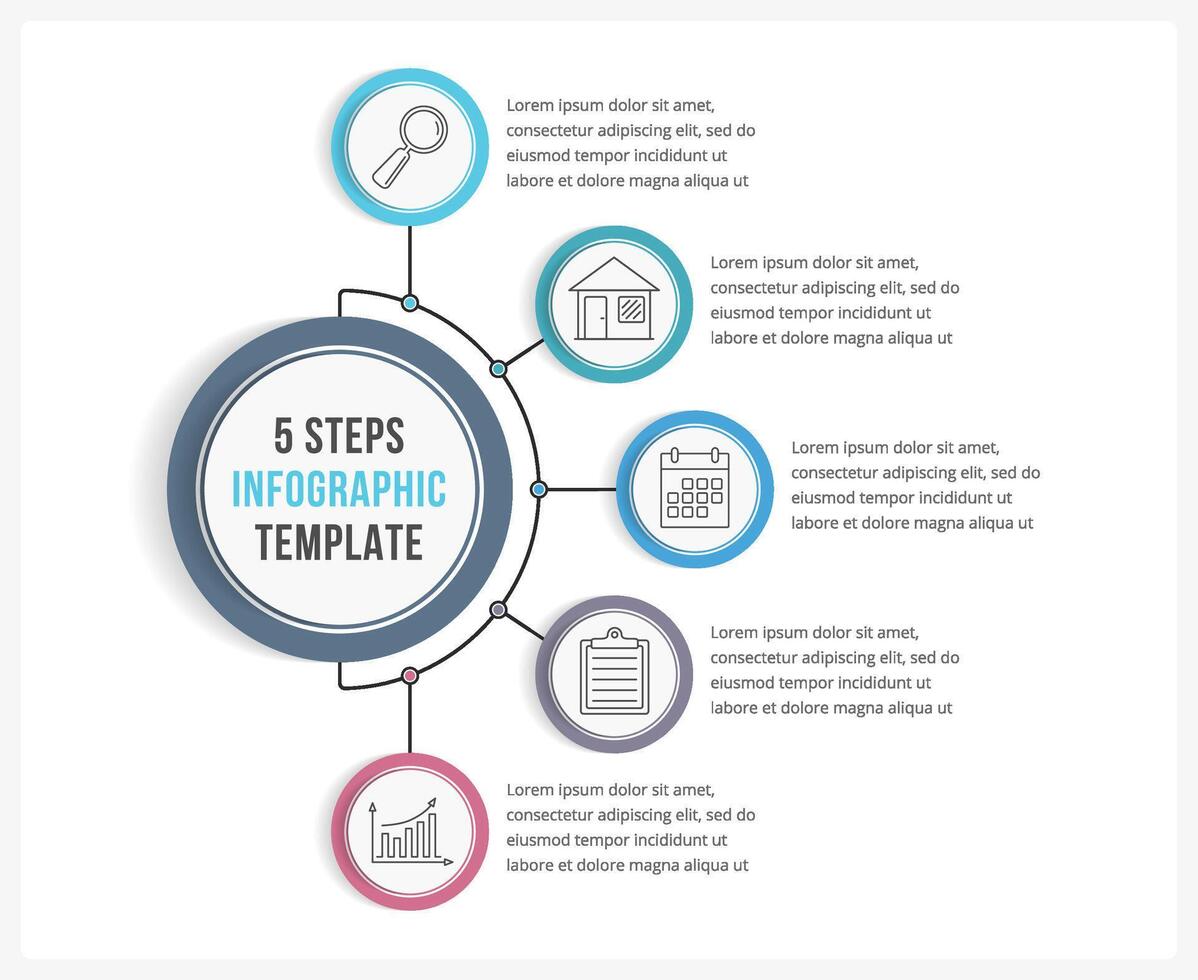 5 STEPS
INFOGRAPHIC
TEMPLATE

Lorem ipsum dolor sit amet, consectetur adipiscing elit, sed do eiusmod tempor incididunt ut labore et dolore magna aliqua ut

Lorem ipsum dolor sit amet, consectetur adipiscing elit, sed do eiusmod tempor incididunt ut labore et dolore magna aliqua ut

Lorem ipsum dolor sit amet, consectetur adipiscing elit, sed do eiusmod tempor incididunt ut labore et dolore magna aliqua ut

Lorem ipsum dolor sit amet, consectetur adipiscing elit, sed do eiusmod tempor incididunt ut labore et dolore magna aliqua ut

Lorem ipsum dolor sit amet, consectetur adipiscing elit, sed do eiusmod tempor incididunt ut labore et dolore magna aliqua ut