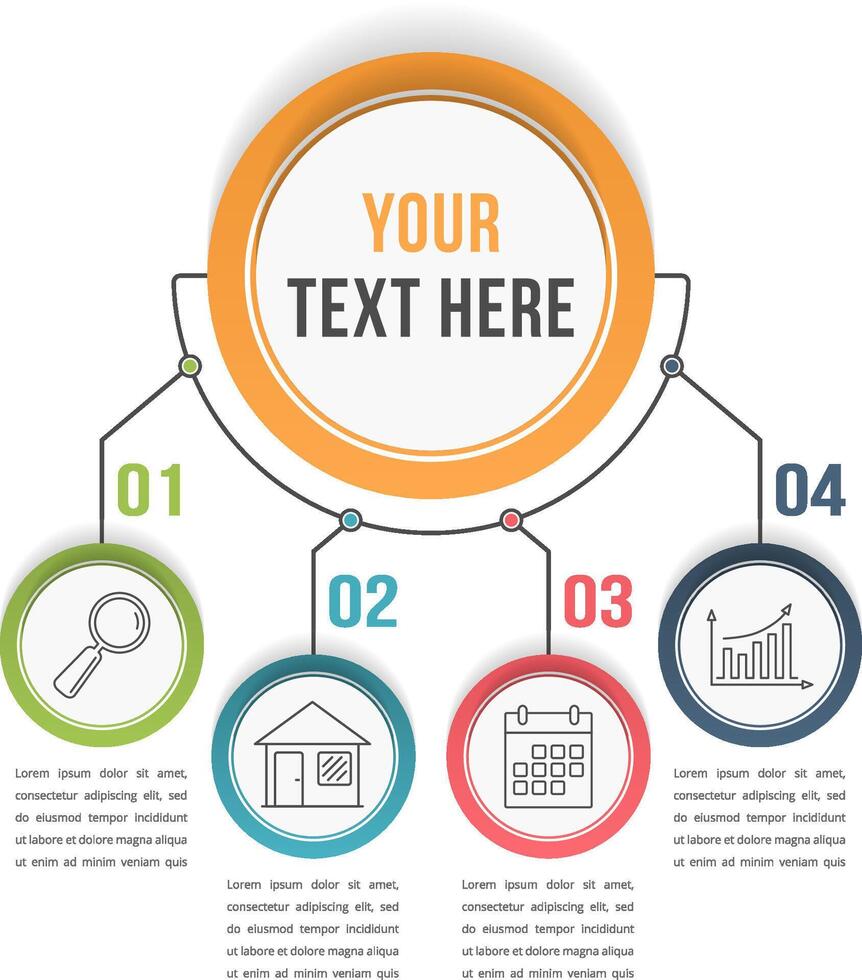 YOUR
TEXT HERE

01

Lorem ipsum dolor sit amet, consectetur adipiscing elit, sed do eiusmod tempor incididunt ut labore et dolore magna aliqua ut enim ad minim veniam quis

02

Lorem ipsum dolor sit amet, consectetur adipiscing elit, sed do eiusmod tempor incididunt ut labore et dolore magna aliqua ut enim ad minim veniam quis

03

Lorem ipsum dolor sit amet, consectetur adipiscing elit, sed do eiusmod tempor incididunt ut labore et dolore magna aliqua ut enim ad minim veniam quis

04

Lorem ipsum dolor sit amet, consectetur adipiscing elit, sed do eiusmod tempor incididunt ut labore et dolore magna aliqua ut enim ad minim veniam quis