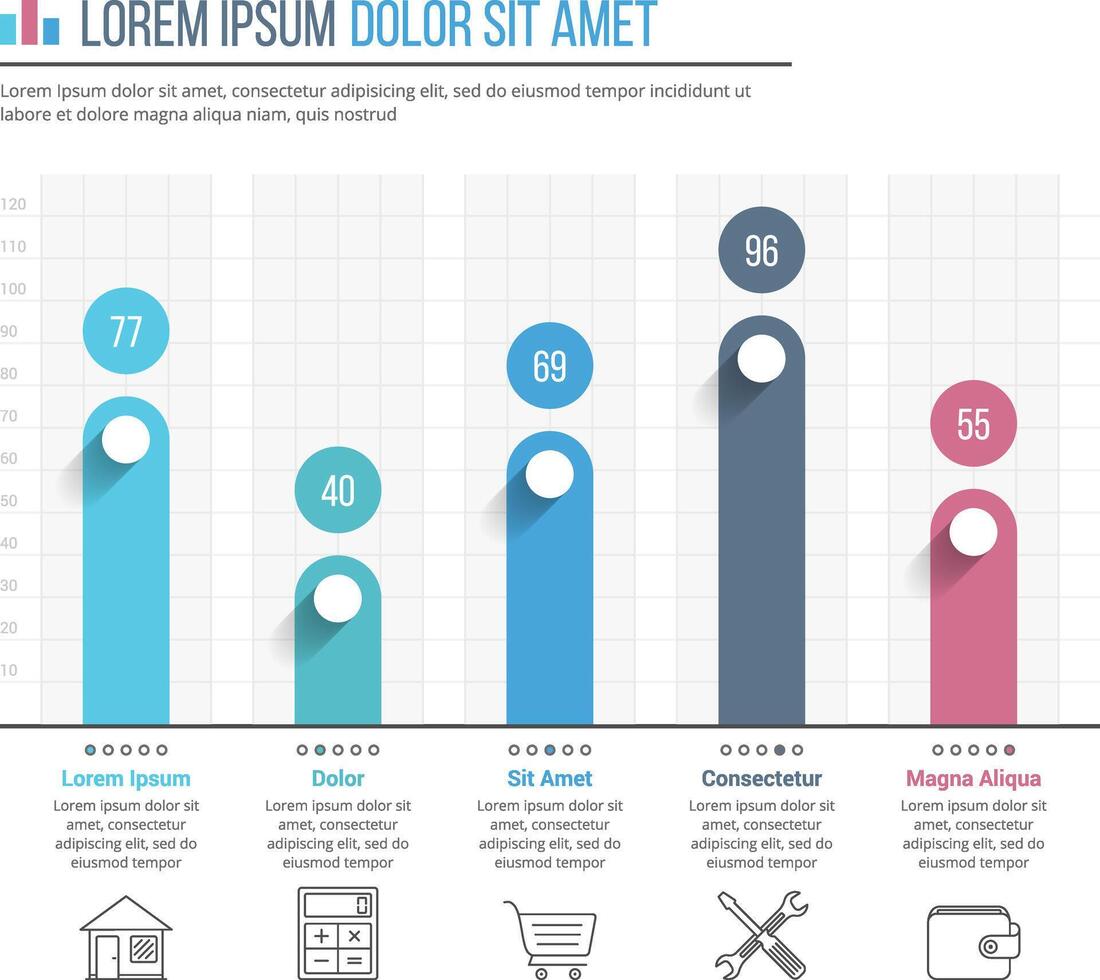 LOREM IPSUM DOLOR SIT AMET

Lorem Ipsum dolor sit amet, consectetur adipisicing elit, sed do eiusmod tempor incididunt ut labore et dolore magna aliqua niam, quis nostrud

120
110
100
90
80
70
60
50
40
30
20
10

77
40
69
96
55

Lorem Ipsum
Lorem ipsum dolor sit amet, consectetur adipiscing elit, sed do eiusmod tempor

Dolor
Lorem ipsum dolor sit amet, consectetur adipiscing elit, sed do eiusmod tempor

Sit Amet
Lorem ipsum dolor sit amet, consectetur adipiscing elit, sed do eiusmod tempor

Consectetur
Lorem ipsum dolor sit amet, consectetur adipiscing elit, sed do eiusmod tempor

Magna Aliqua
Lorem ipsum dolor sit amet, consectetur adipiscing elit, sed do eiusmod tempor