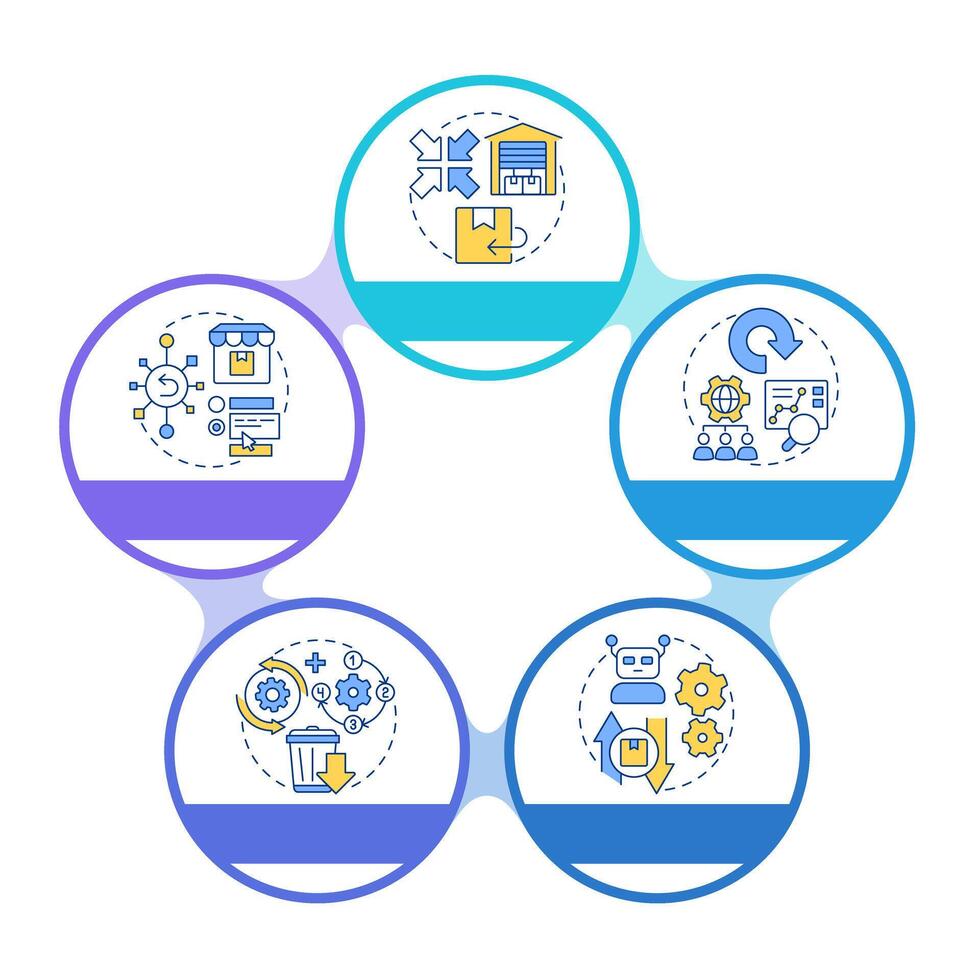 1
2
3
4