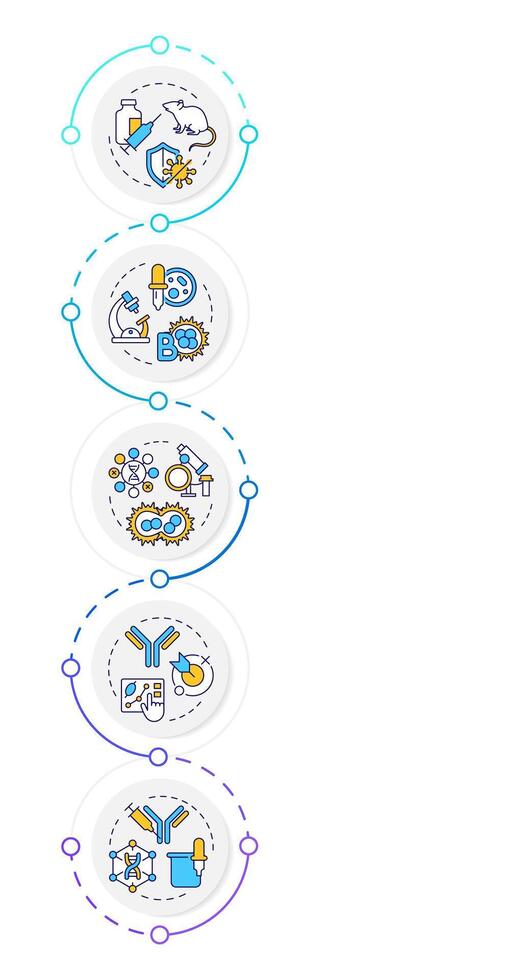 B