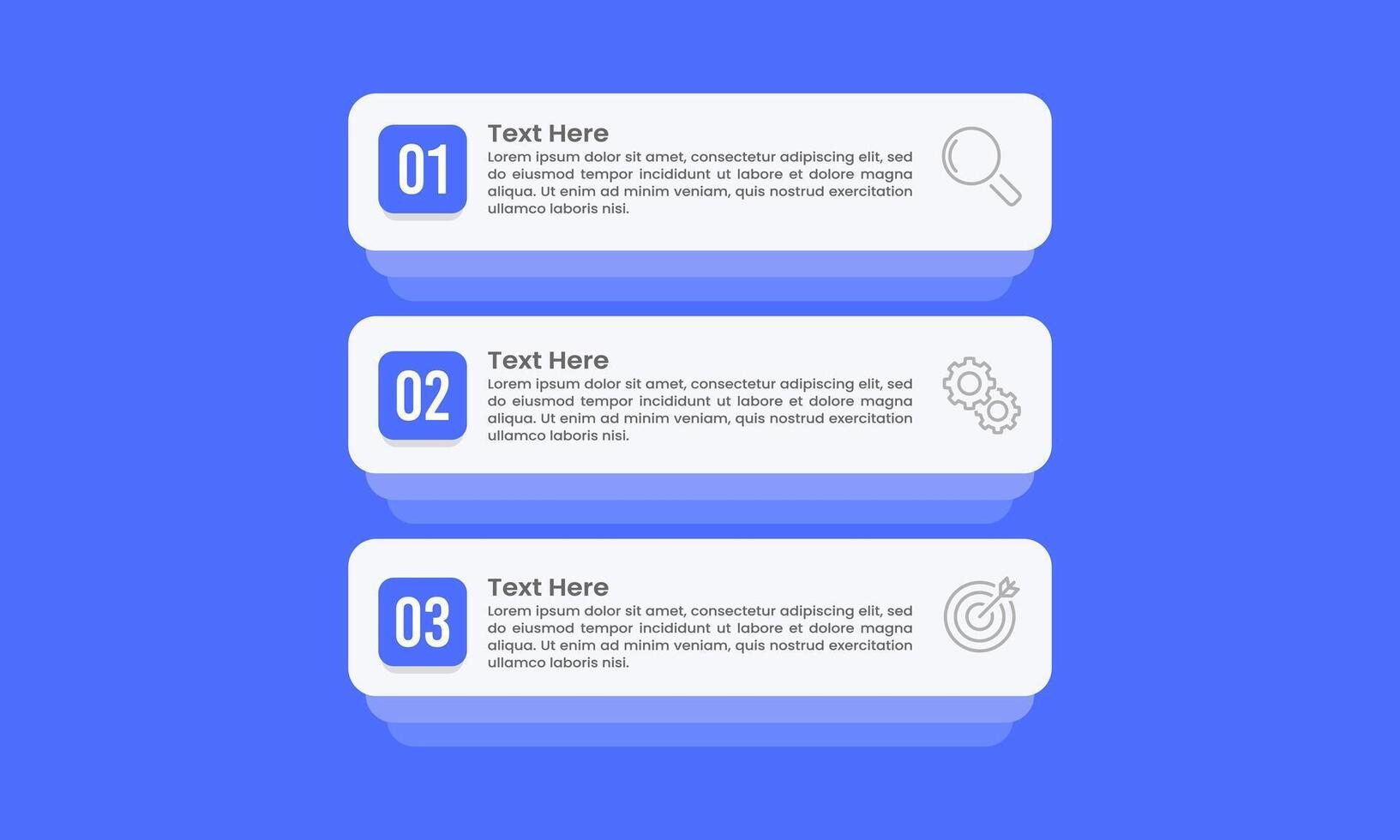 01

Text Here

Lorem ipsum dolor sit amet, consectetur adipiscing elit, sed do eiusmod tempor incididunt ut labore et dolore magna aliqua. Ut enim ad minim veniam, quis nostrud exercitation ullamco laboris nisi.

02

Text Here

Lorem ipsum dolor sit amet, consectetur adipiscing elit, sed do eiusmod tempor incididunt ut labore et dolore magna aliqua. Ut enim ad minim veniam, quis nostrud exercitation ullamco laboris nisi.

03

Text Here

Lorem ipsum dolor sit amet, consectetur adipiscing elit, sed do eiusmod tempor incididunt ut labore et dolore magna aliqua. Ut enim ad minim veniam, quis nostrud exercitation ullamco laboris nisi.