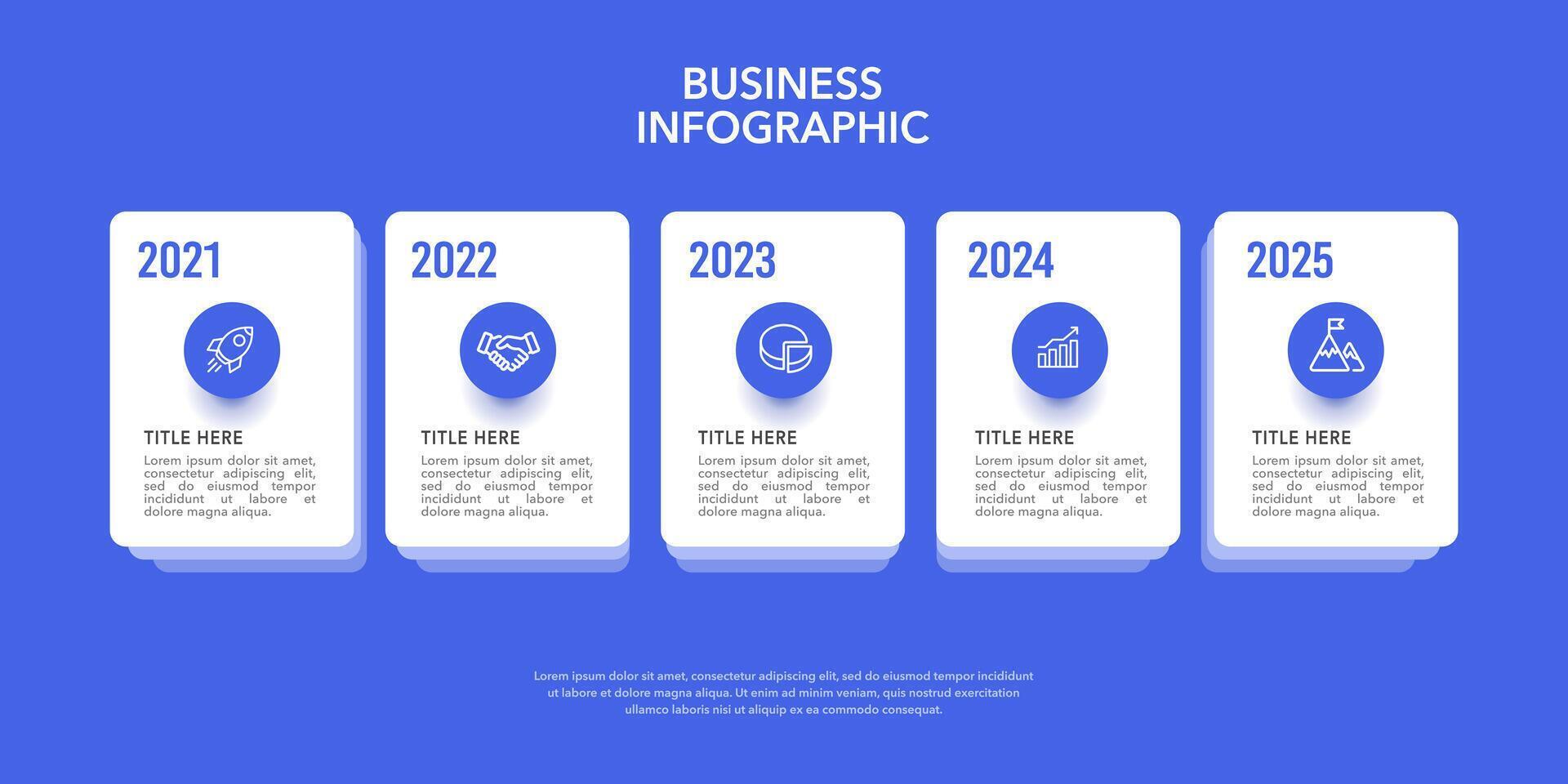 BUSINESS INFOGRAPHIC

2021

TITLE HERE
Lorem ipsum dolor sit amet, consectetur adipiscing elit, sed do eiusmod tempor incididunt ut labore et dolore magna aliqua.

2022

TITLE HERE
Lorem ipsum dolor sit amet, consectetur adipiscing elit, sed do eiusmod tempor incididunt ut labore et dolore magna aliqua.

2023

TITLE HERE
Lorem ipsum dolor sit amet, consectetur adipiscing elit, sed do eiusmod tempor incididunt ut labore et dolore magna aliqua.

2024

TITLE HERE
Lorem ipsum dolor sit amet, consectetur adipiscing elit, sed do eiusmod tempor incididunt ut labore et dolore magna aliqua.

2025

TITLE HERE
Lorem ipsum dolor sit amet, consectetur adipiscing elit, sed do eiusmod tempor incididunt ut labore et dolore magna aliqua.

Lorem ipsum dolor sit amet, consectetur adipiscing elit, sed do eiusmod tempor incididunt ut labore et dolore magna aliqua. Ut enim ad minim veniam, quis nostrud exercitation ullamco laboris nisi ut aliquip ex ea commodo consequat.