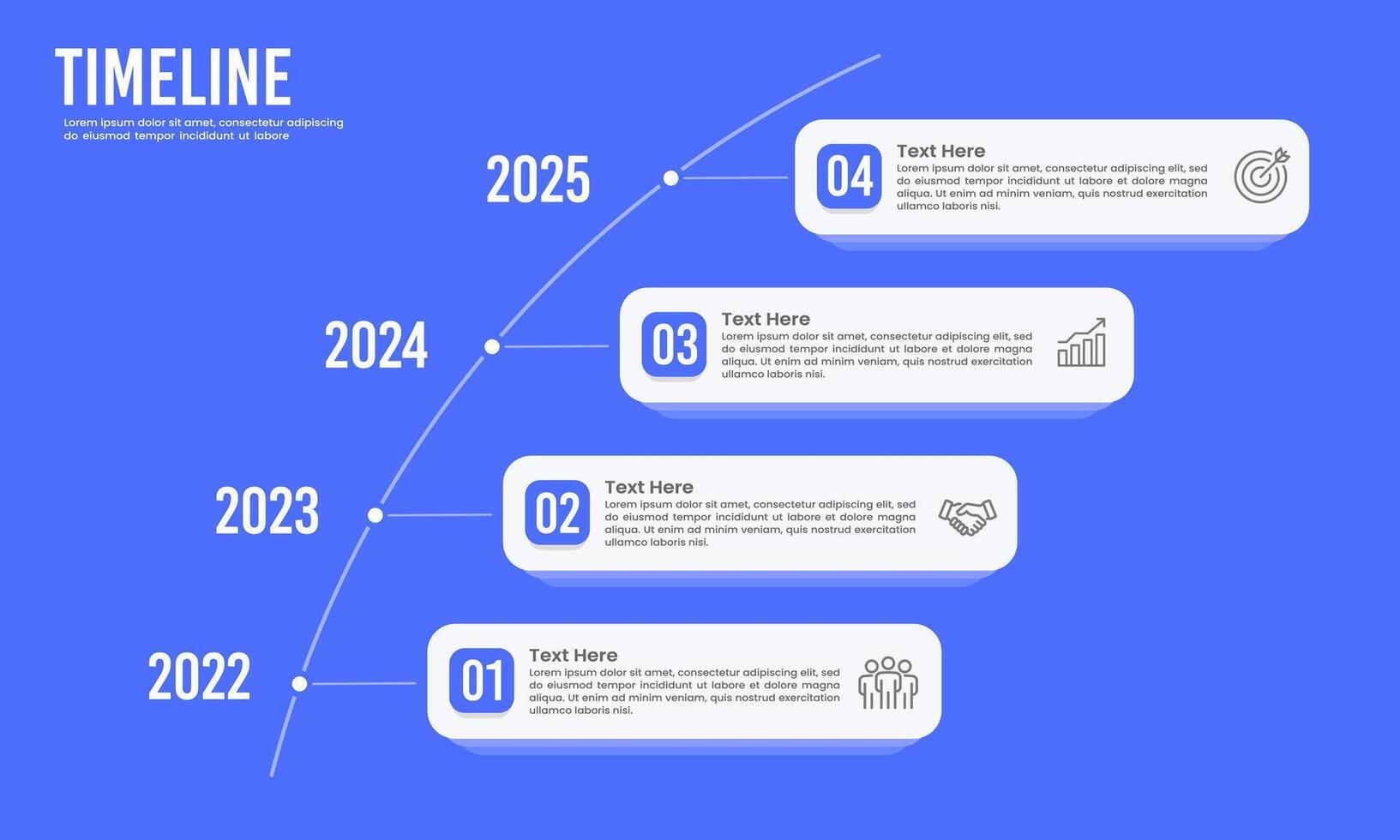 TIMELINE

Lorem ipsum dolor sit amet, consectetur adipiscing do eiusmod tempor incididunt ut labore

2025

04 Text Here
Lorem ipsum dolor sit amet, consectetur adipiscing elit, sed do eiusmod tempor incididunt ut labore et dolore magna aliqua. Ut enim ad minim veniam, quis nostrud exercitation ullamco laboris nisi.

2024

03 Text Here
Lorem ipsum dolor sit amet, consectetur adipiscing elit, sed do eiusmod tempor incididunt ut labore et dolore magna aliqua. Ut enim ad minim veniam, quis nostrud exercitation ullamco laboris nisi.

2023

02 Text Here
Lorem ipsum dolor sit amet, consectetur adipiscing elit, sed do eiusmod tempor incididunt ut labore et dolore magna aliqua. Ut enim ad minim veniam, quis nostrud exercitation ullamco laboris nisi.

2022

01 Text Here
Lorem ipsum dolor sit amet, consectetur adipiscing elit, sed do eiusmod tempor incididunt ut labore et dolore magna aliqua. Ut enim ad minim veniam, quis nostrud exercitation ullamco laboris nisi.