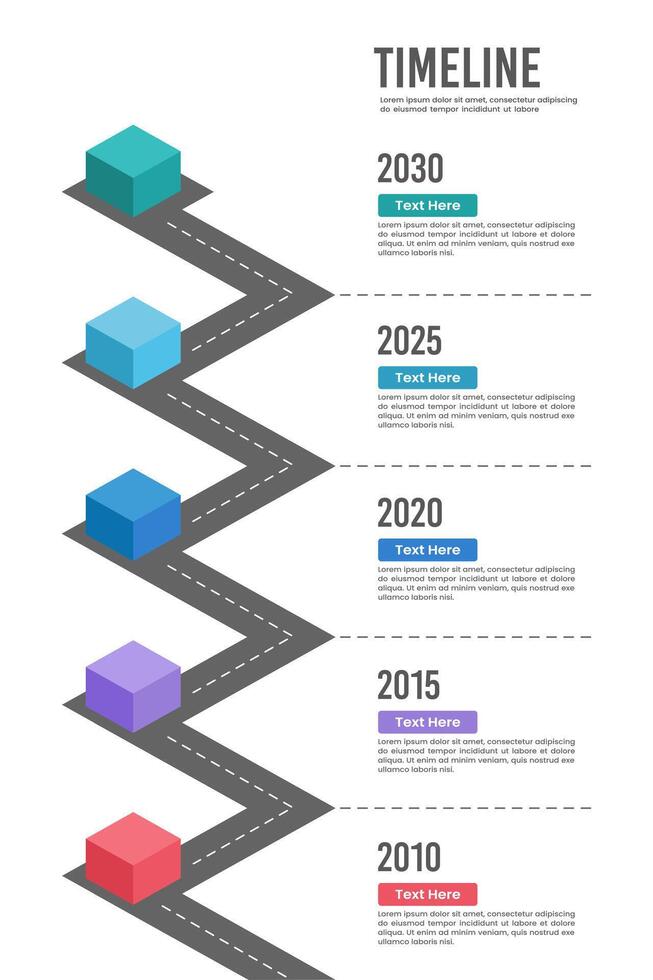 TIMELINE

Lorem ipsum dolor sit amet, consectetur adipiscing do eiusmod tempor incididunt ut labore

2030

Text Here

Lorem ipsum dolor sit amet, consectetur adipiscing do eiusmod tempor incididunt ut labore et dolore aliqua. Ut enim ad minim veniam, quis nostrud exe ullamco laboris nisi.

2025

Text Here

Lorem ipsum dolor sit amet, consectetur adipiscing do eiusmod tempor incididunt ut labore et dolore aliqua. Ut enim ad minim veniam, quis nostrud exe ullamco laboris nisi.

2020

Text Here

Lorem ipsum dolor sit amet, consectetur adipiscing do eiusmod tempor incididunt ut labore et dolore aliqua. Ut enim ad minim veniam, quis nostrud exe ullamco laboris nisi.

2015

Text Here

Lorem ipsum dolor sit amet, consectetur adipiscing do eiusmod tempor incididunt ut labore et dolore aliqua. Ut enim ad minim veniam, quis nostrud exe ullamco laboris nisi.

2010

Text Here

Lorem ipsum dolor sit amet, consectetur adipiscing do eiusmod tempor incididunt ut labore et dolore aliqua. Ut enim ad minim veniam, quis nostrud exe ullamco laboris nisi.