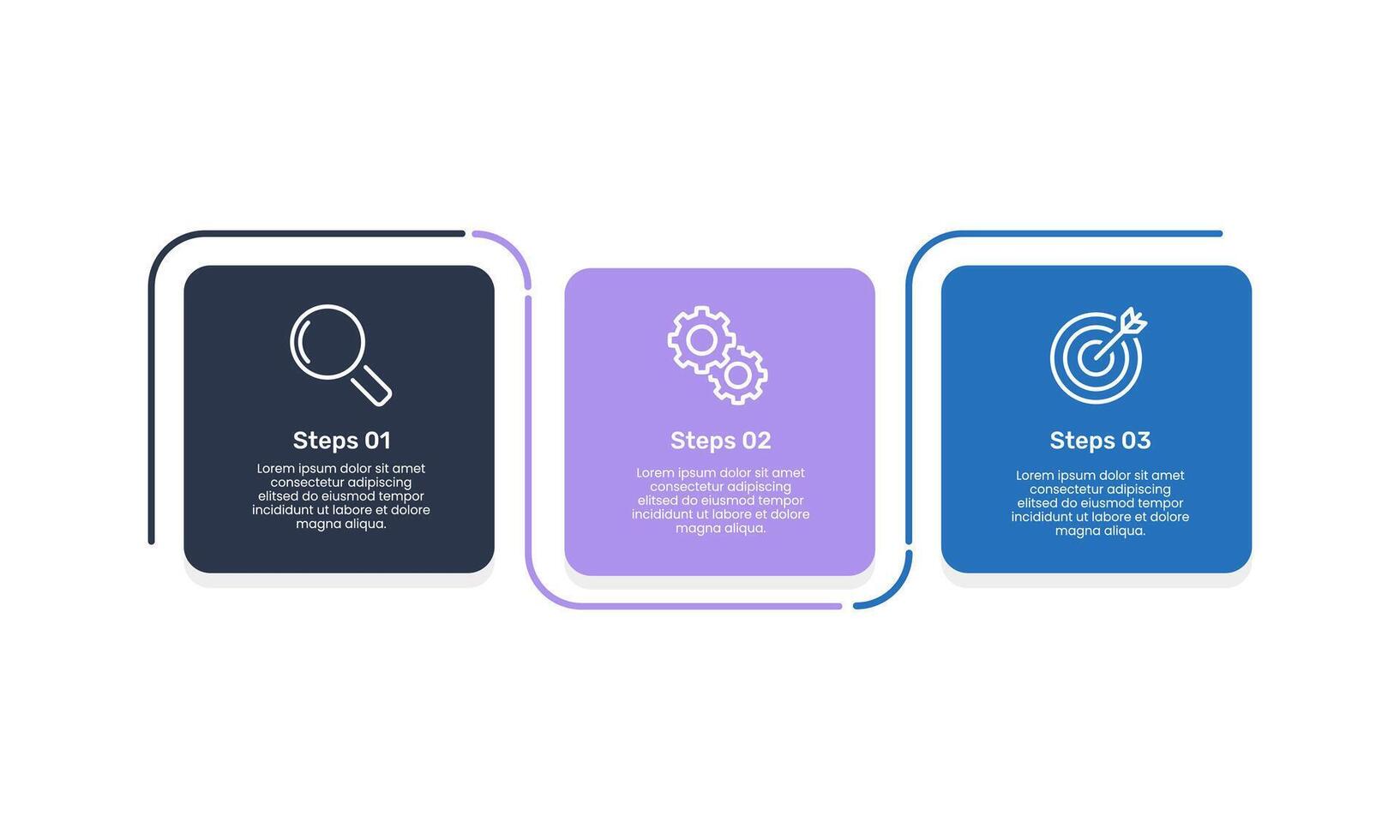 Steps 01

Lorem ipsum dolor sit amet consectetur adipiscing elitsed do eiusmod tempor incididunt ut labore et dolore magna aliqua.

Steps 02

Lorem ipsum dolor sit amet consectetur adipiscing elitsed do eiusmod tempor incididunt ut labore et dolore magna aliqua.

Steps 03

Lorem ipsum dolor sit amet consectetur adipiscing elitsed do eiusmod tempor incididunt ut labore et dolore magna aliqua.