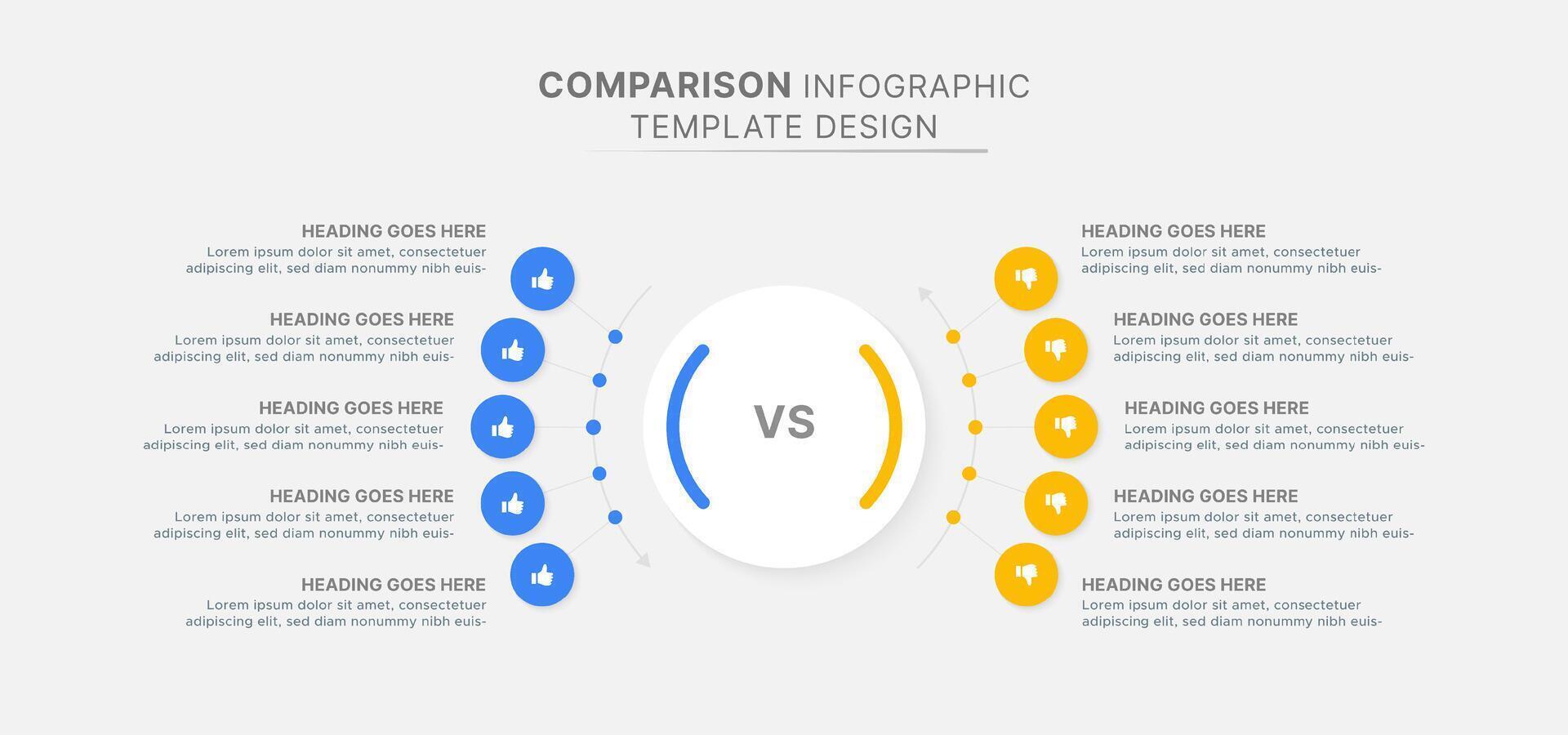 COMPARISON INFOGRAPHIC
TEMPLATE DESIGN

HEADING GOES HERE
Lorem ipsum dolor sit amet, consectetuer adipiscing elit, sed diam nonummy nibh euis-

HEADING GOES HERE
Lorem ipsum dolor sit amet, consectetuer adipiscing elit, sed diam nonummy nibh euis-

HEADING GOES HERE
Lorem ipsum dolor sit amet, consectetuer adipiscing elit, sed diam nonummy nibh euis-

HEADING GOES HERE
Lorem ipsum dolor sit amet, consectetuer adipiscing elit, sed diam nonummy nibh euis-

HEADING GOES HERE
Lorem ipsum dolor sit amet, consectetuer adipiscing elit, sed diam nonummy nibh euis-

VS

HEADING GOES HERE
Lorem ipsum dolor sit amet, consectetuer adipiscing elit, sed diam nonummy nibh euis-

HEADING GOES HERE
Lorem ipsum dolor sit amet, consectetuer adipiscing elit, sed diam nonummy nibh euis-

HEADING GOES HERE
Lorem ipsum dolor sit amet, consectetuer adipiscing elit, sed diam nonummy nibh euis-

HEADING GOES HERE
Lorem ipsum dolor sit amet, consectetuer adipiscing elit, sed diam nonummy nibh euis-

HEADING GOES HERE
Lorem ipsum dolor sit amet, consectetuer adipiscing elit, sed diam nonummy nibh euis-