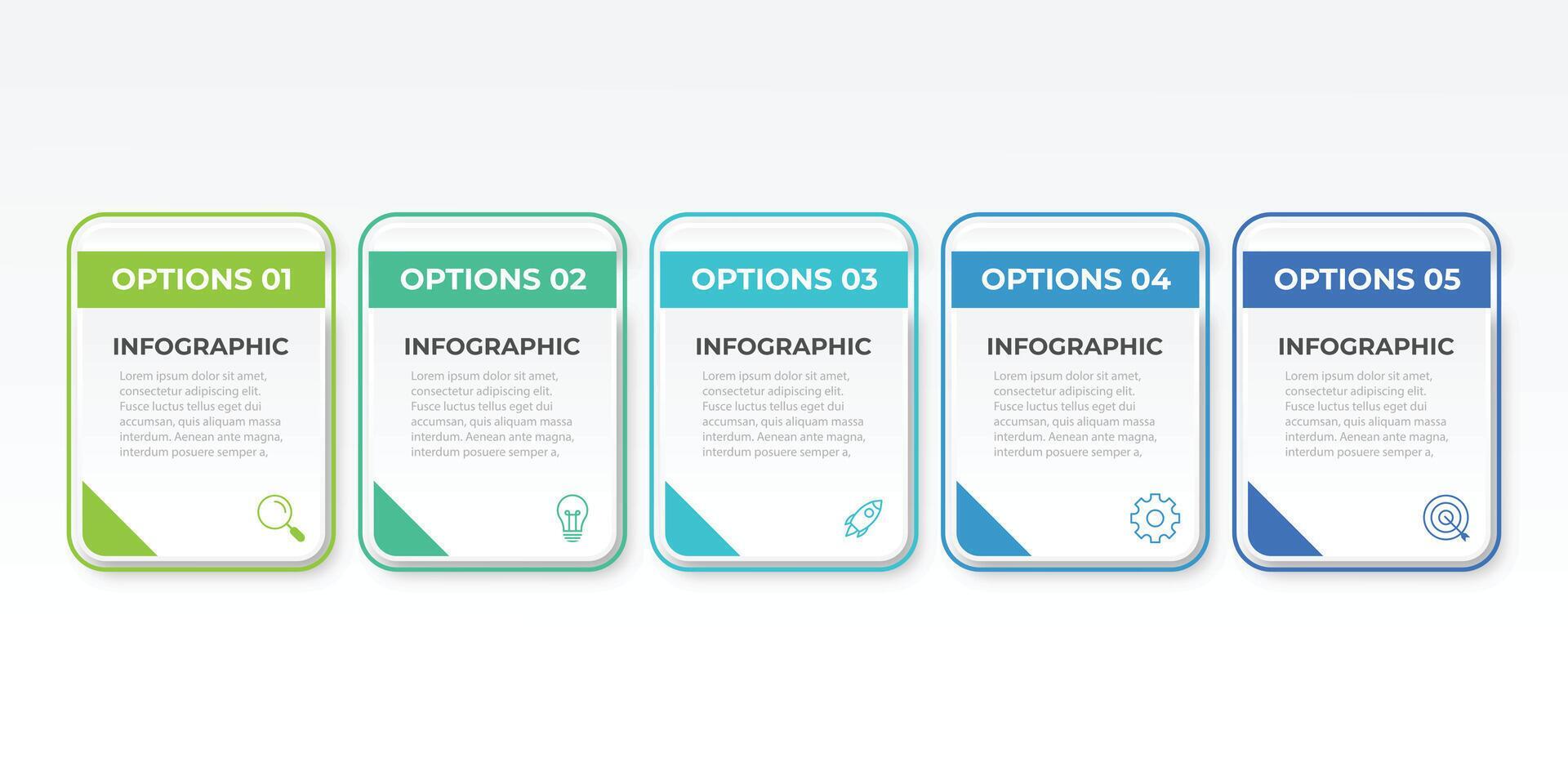 OPTIONS 01

INFOGRAPHIC

Lorem ipsum dolor sit amet, consectetur adipiscing elit. Fusce luctus tellus eget dui accumsan, quis aliquam massa interdum. Aenean ante magna, interdum posuere semper a,

OPTIONS 02

INFOGRAPHIC

Lorem ipsum dolor sit amet, consectetur adipiscing elit. Fusce luctus tellus eget dui accumsan, quis aliquam massa interdum. Aenean ante magna, interdum posuere semper a,

OPTIONS 03

INFOGRAPHIC

Lorem ipsum dolor sit amet, consectetur adipiscing elit. Fusce luctus tellus eget dui accumsan, quis aliquam massa interdum. Aenean ante magna, interdum posuere semper a,

OPTIONS 04

INFOGRAPHIC

Lorem ipsum dolor sit amet, consectetur adipiscing elit. Fusce luctus tellus eget dui accumsan, quis aliquam massa interdum. Aenean ante magna, interdum posuere semper a,

OPTIONS 05

INFOGRAPHIC

Lorem ipsum dolor sit amet, consectetur adipiscing elit. Fusce luctus tellus eget dui accumsan, quis aliquam massa interdum. Aenean ante magna, interdum posuere semper a,