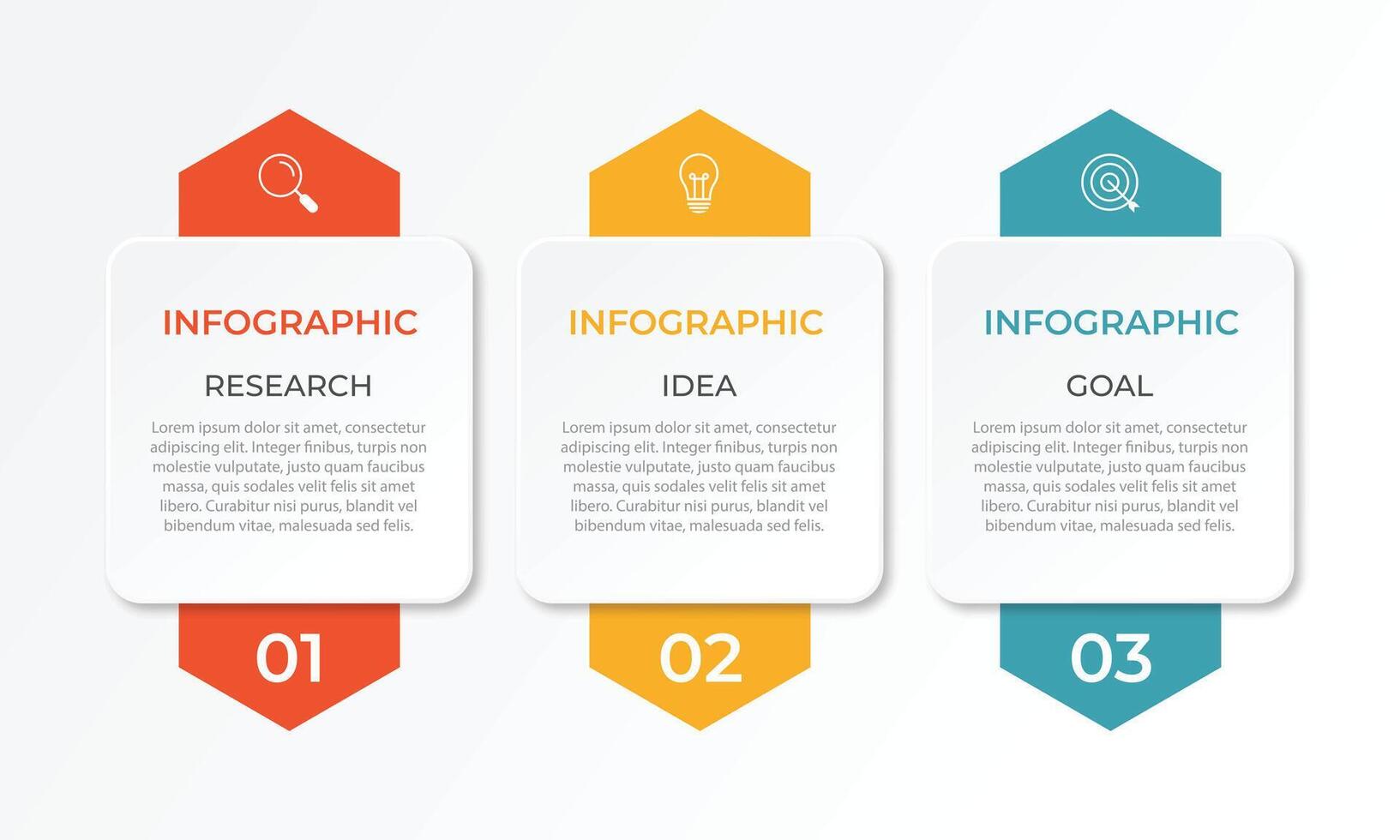 INFOGRAPHIC

RESEARCH

Lorem ipsum dolor sit amet, consectetur adipiscing elit. Integer finibus, turpis non molestie vulputate, justo quam faucibus massa, quis sodales velit felis sit amet libero. Curabitur nisi purus, blandit vel bibendum vitae, malesuada sed felis.

01

INFOGRAPHIC

IDEA

Lorem ipsum dolor sit amet, consectetur adipiscing elit. Integer finibus, turpis non molestie vulputate, justo quam faucibus massa, quis sodales velit felis sit amet libero. Curabitur nisi purus, blandit vel bibendum vitae, malesuada sed felis.

02

INFOGRAPHIC

GOAL

Lorem ipsum dolor sit amet, consectetur adipiscing elit. Integer finibus, turpis non molestie vulputate, justo quam faucibus massa, quis sodales velit felis sit amet libero. Curabitur nisi purus, blandit vel bibendum vitae, malesuada sed felis.

03