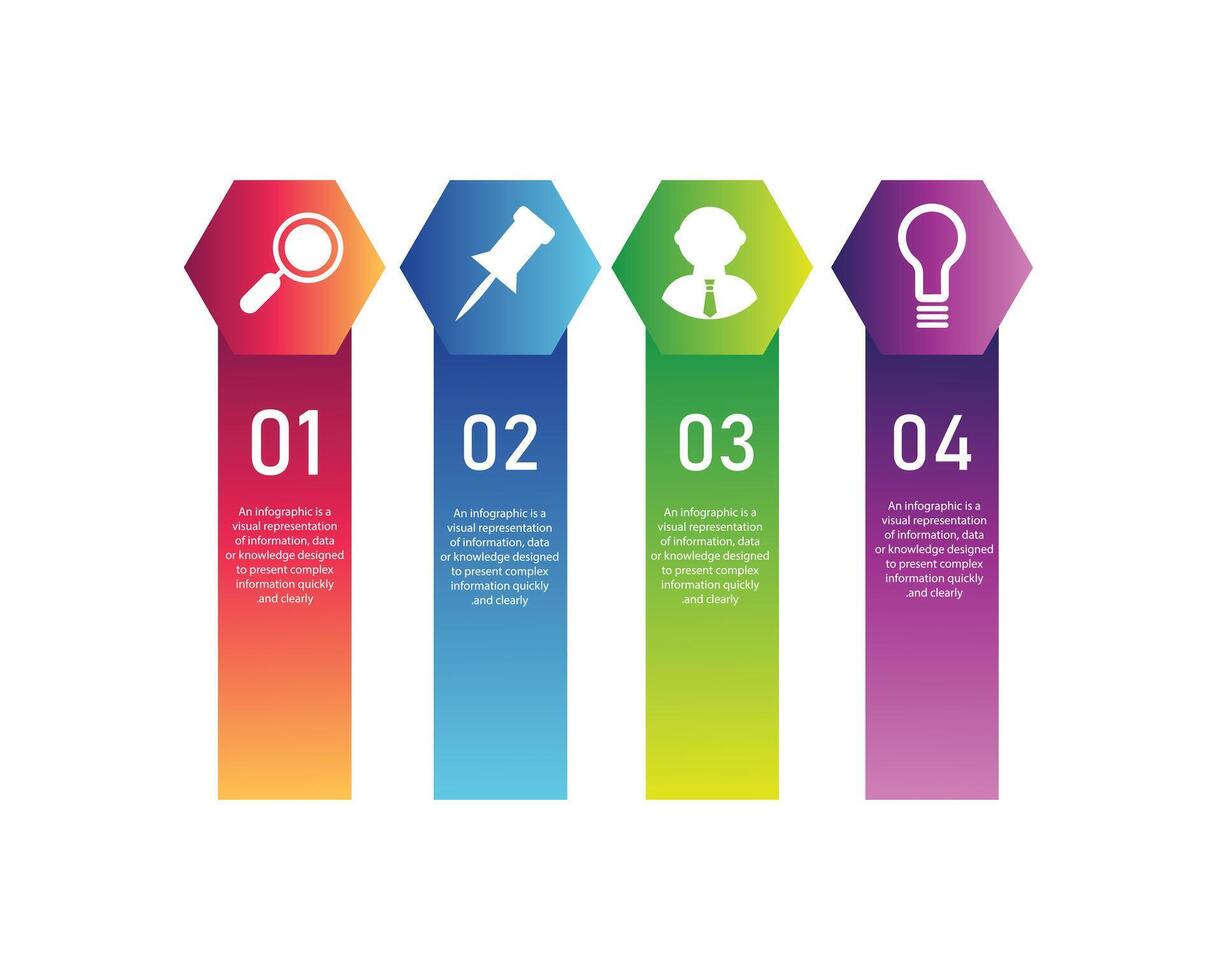 01

An infographic is a visual representation of information, data or knowledge designed to present complex information quickly .and clearly

02

An infographic is a visual representation of information, data or knowledge designed to present complex information quickly .and clearly

03

An infographic is a visual representation of information, data or knowledge designed to present complex information quickly .and clearly

04

An infographic is a visual representation of information, data or knowledge designed to present complex information quickly .and clearly