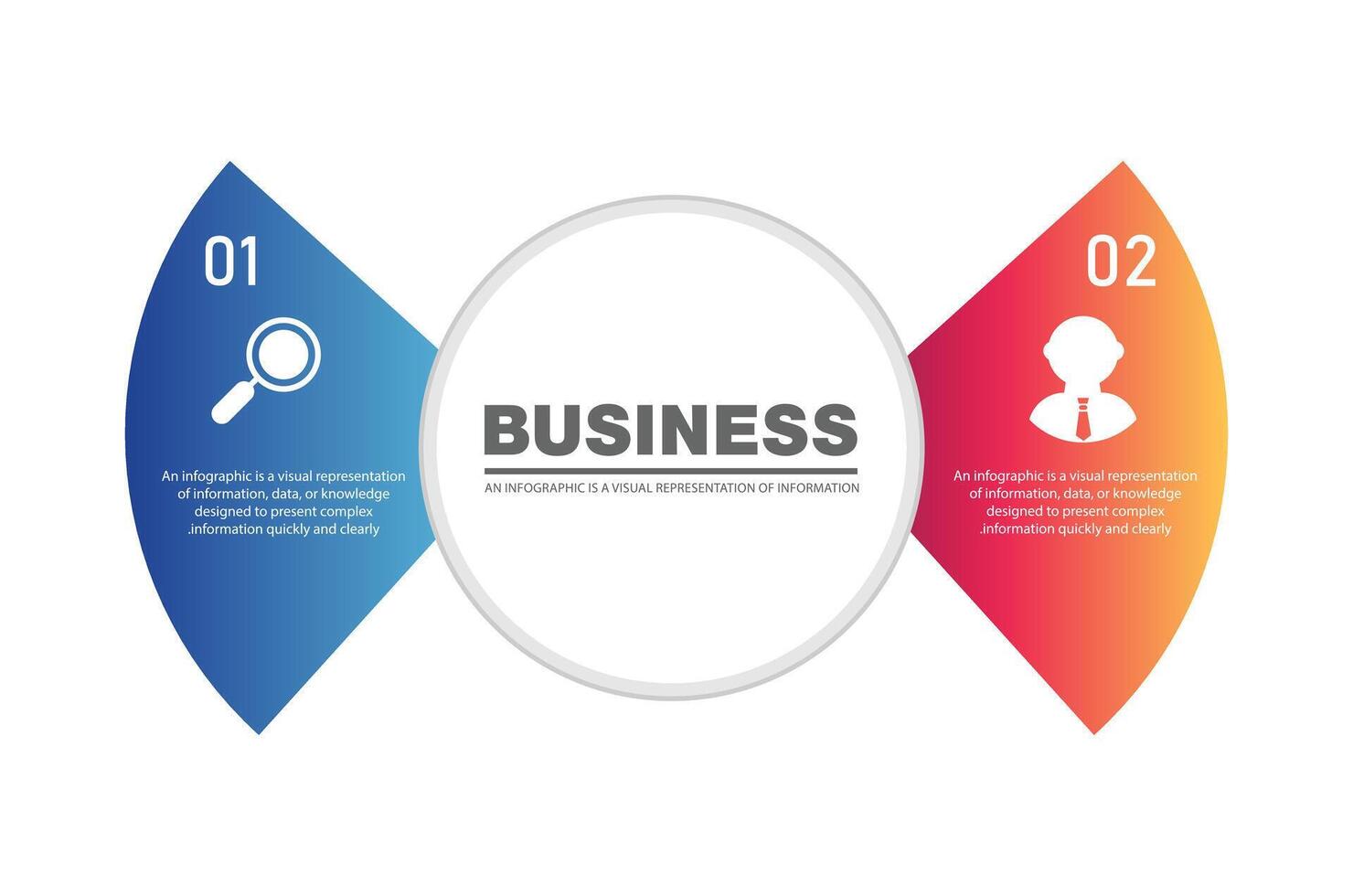 01

An infographic is a visual representation of information, data, or knowledge designed to present complex .information quickly and clearly

BUSINESS

AN INFOGRAPHIC IS A VISUAL REPRESENTATION OF INFORMATION

02

An infographic is a visual representation of information, data, or knowledge designed to present complex .information quickly and clearly