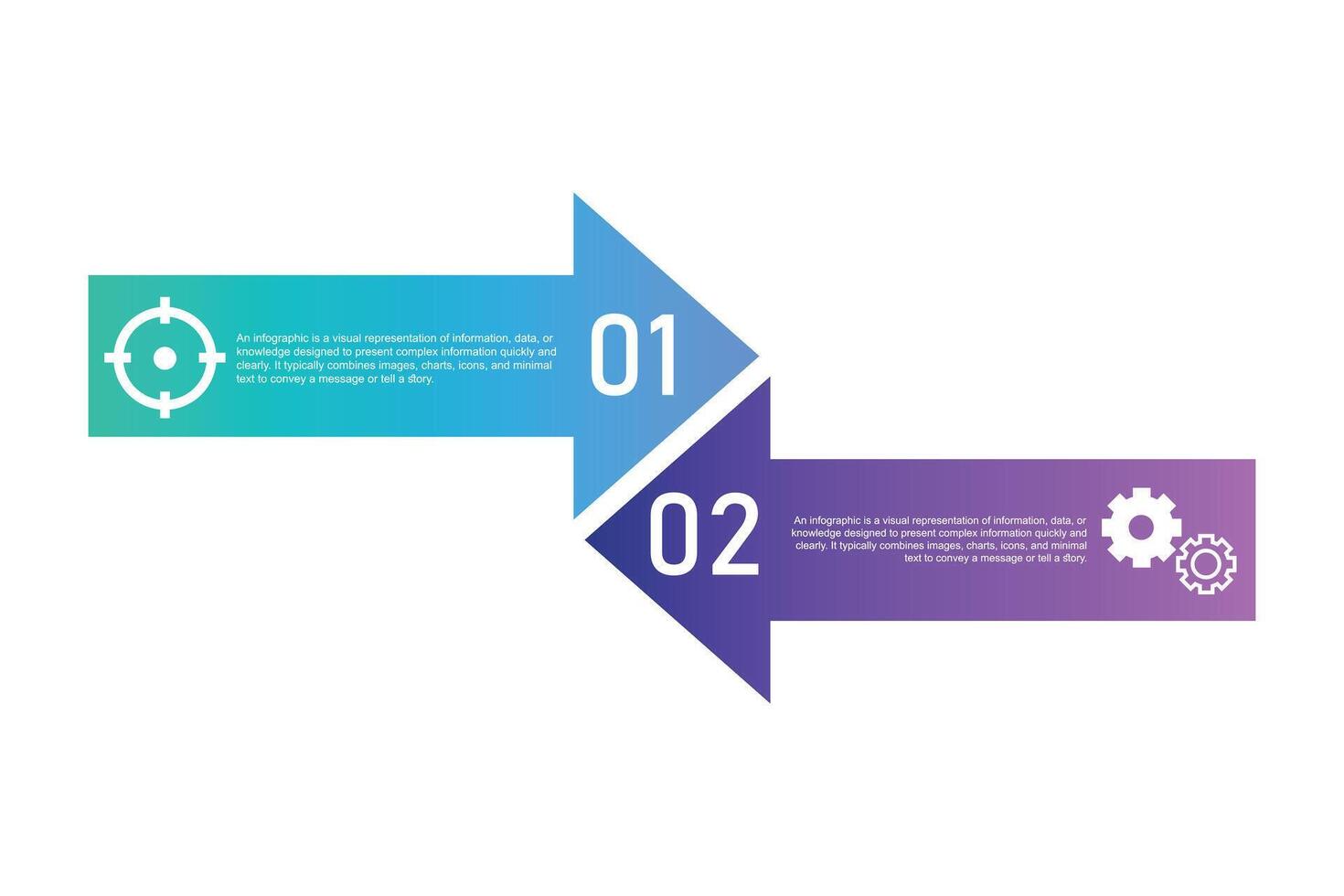 An infographic is a visual representation of information, data, or knowledge designed to present complex information quickly and clearly. It typically combines images, charts, icons, and minimal text to convey a message or tell a story.

01

02

An infographic is a visual representation of information, data, or knowledge designed to present complex information quickly and clearly. It typically combines images, charts, icons, and minimal text to convey a message or tell a story.