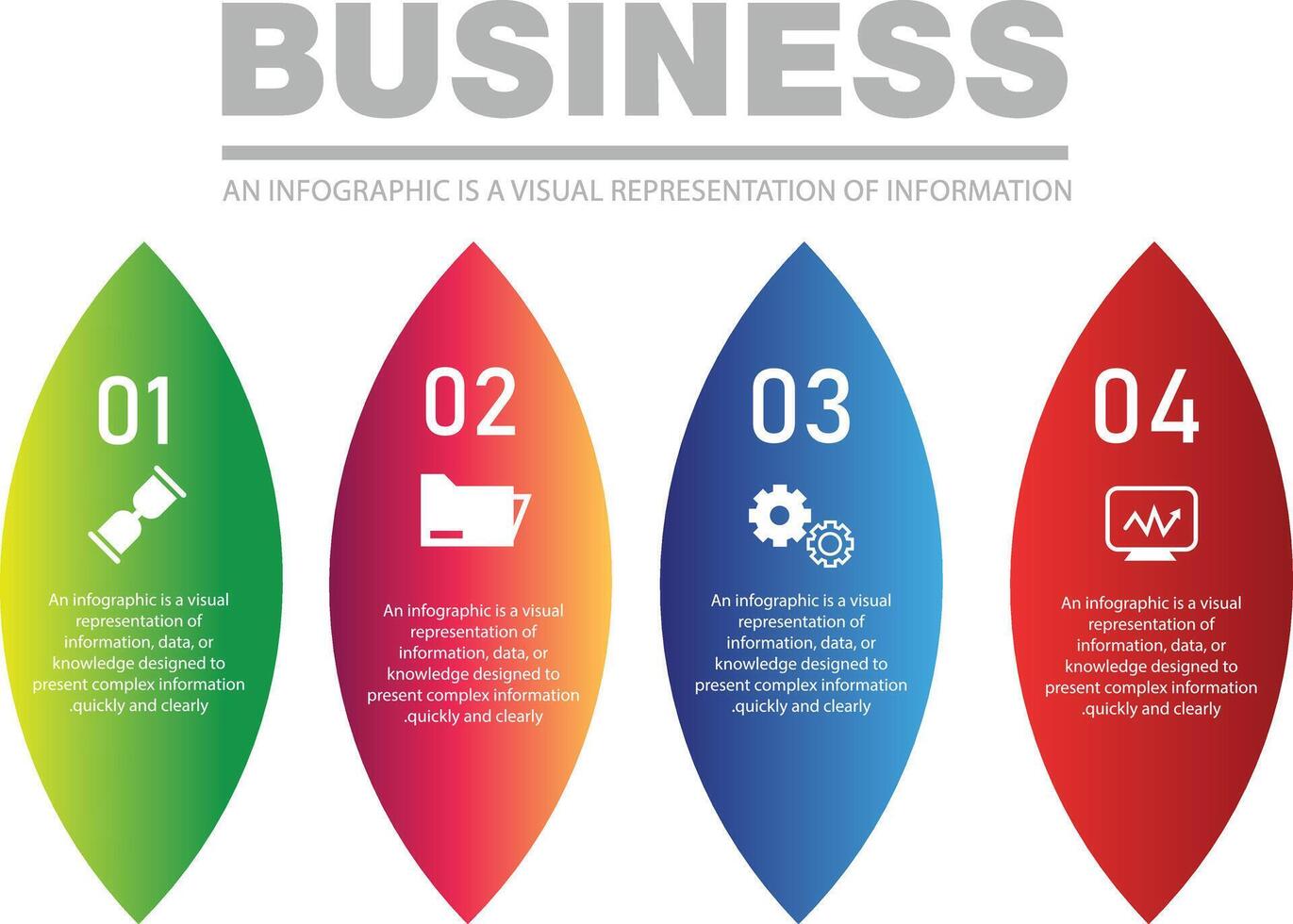 BUSINESS

AN INFOGRAPHIC IS A VISUAL REPRESENTATION OF INFORMATION

01

An infographic is a visual representation of information, data, or knowledge designed to present complex information .quickly and clearly

02

An infographic is a visual representation of information, data, or knowledge designed to present complex information .quickly and clearly

03

An infographic is a visual representation of information, data, or knowledge designed to present complex information .quickly and clearly

04

An infographic is a visual representation of information, data, or knowledge designed to present complex information .quickly and clearly