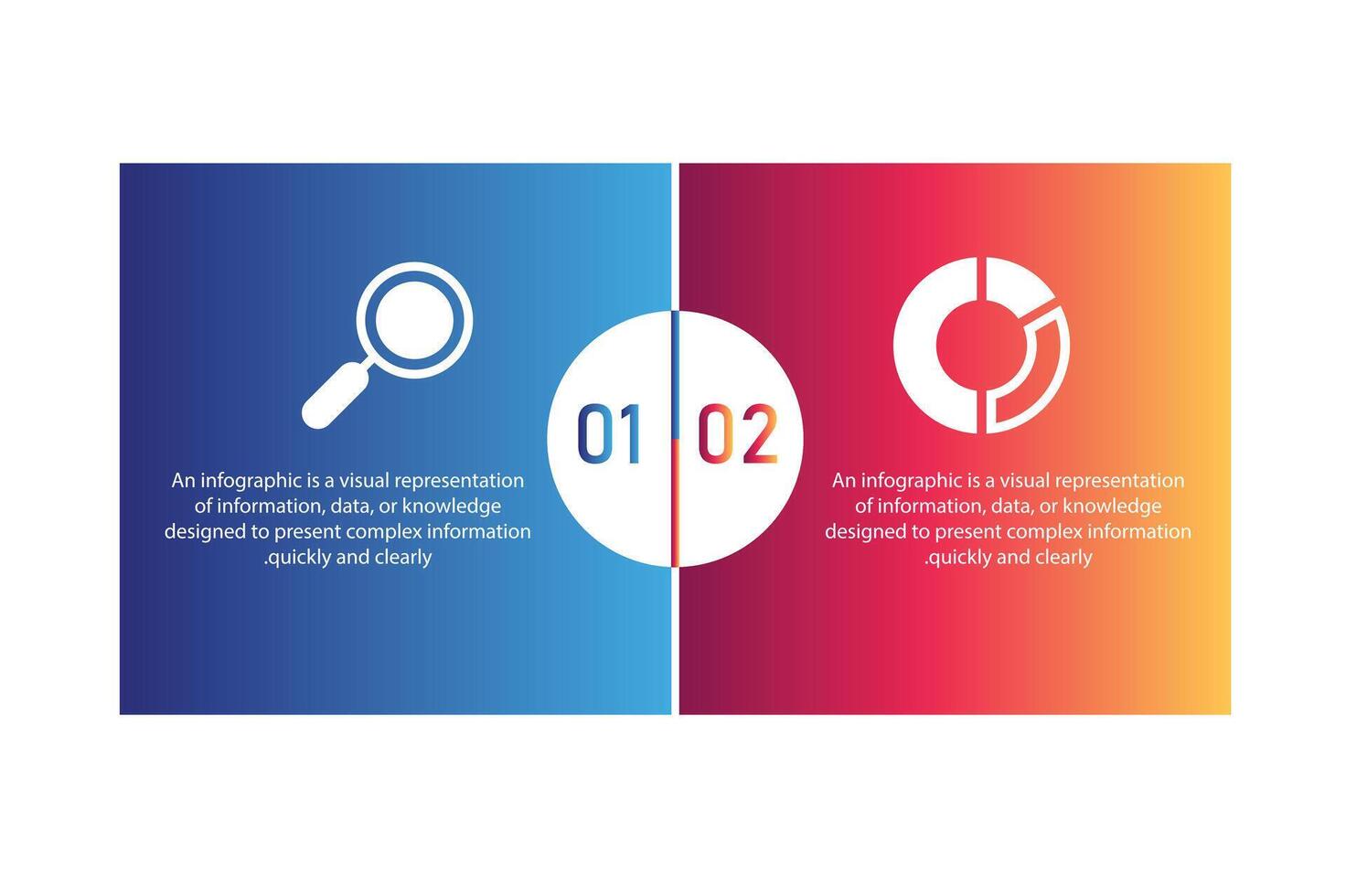 01

An infographic is a visual representation of information, data, or knowledge designed to present complex information .quickly and clearly

02

An infographic is a visual representation of information, data, or knowledge designed to present complex information .quickly and clearly