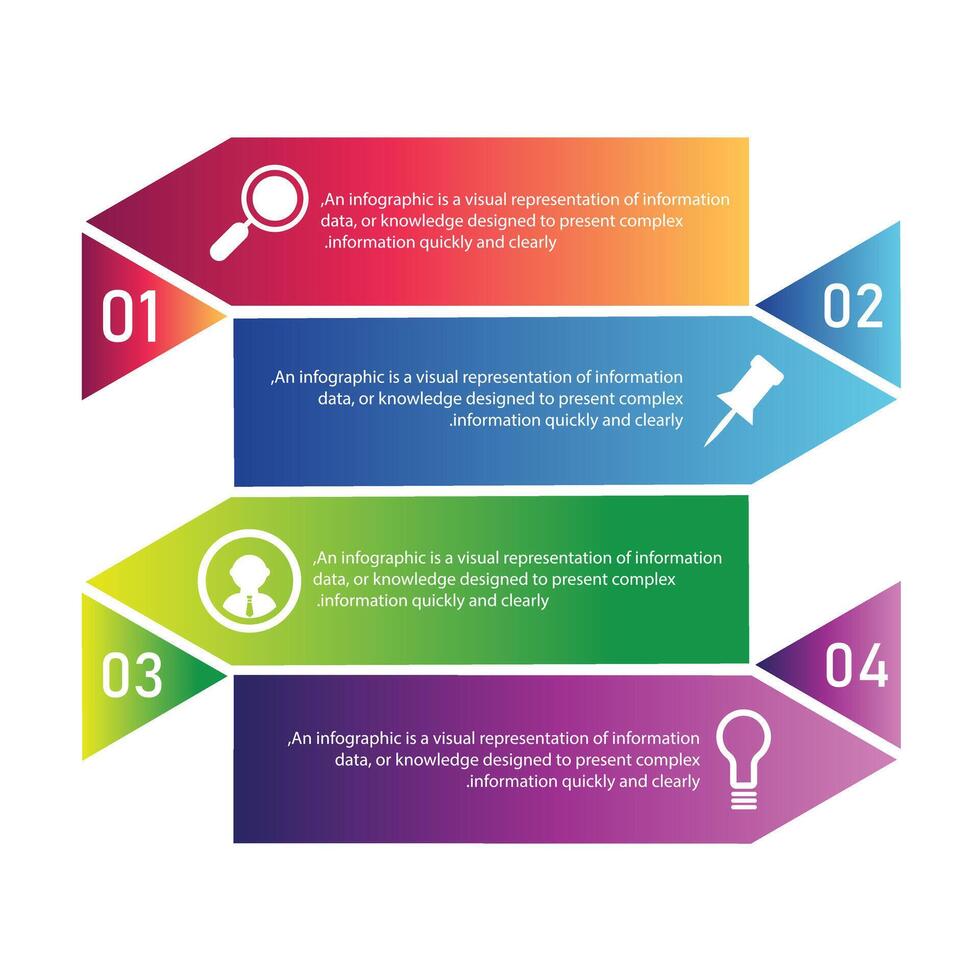 ,An infographic is a visual representation of information data, or knowledge designed to present complex .information quickly and clearly

01

02

,An infographic is a visual representation of information data, or knowledge designed to present complex .information quickly and clearly

,An infographic is a visual representation of information data, or knowledge designed to present complex .information quickly and clearly

03

04

,An infographic is a visual representation of information data, or knowledge designed to present complex .information quickly and clearly