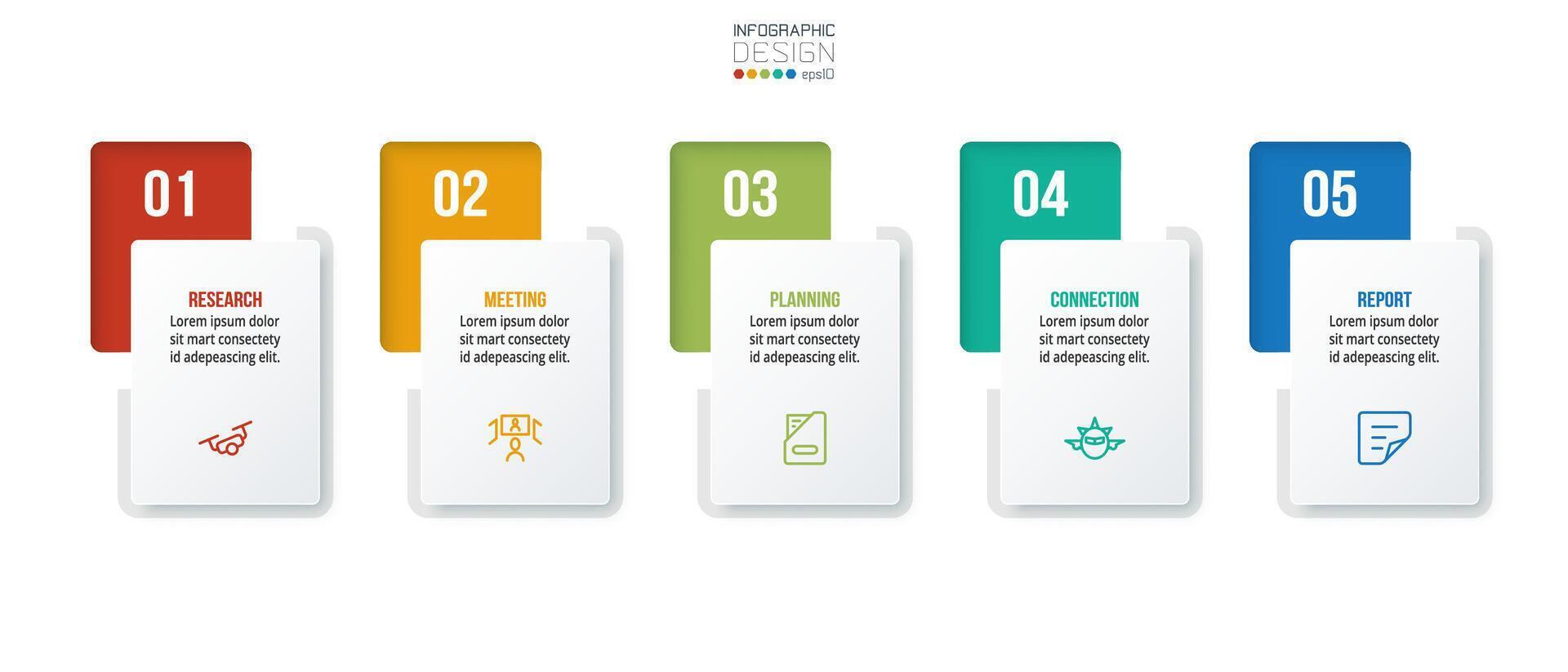 INFOGRAPHIC
DESIGN
eps10

01

RESEARCH
Lorem ipsum dolor sit mart consectety id adepeascing elit.

02

MEETING
Lorem ipsum dolor sit mart consectety id adepeascing elit.

03

PLANNING
Lorem ipsum dolor sit mart consectety id adepeascing elit.

04

CONNECTION
Lorem ipsum dolor sit mart consectety id adepeascing elit.

05

REPORT
Lorem ipsum dolor sit mart consectety id adepeascing elit.