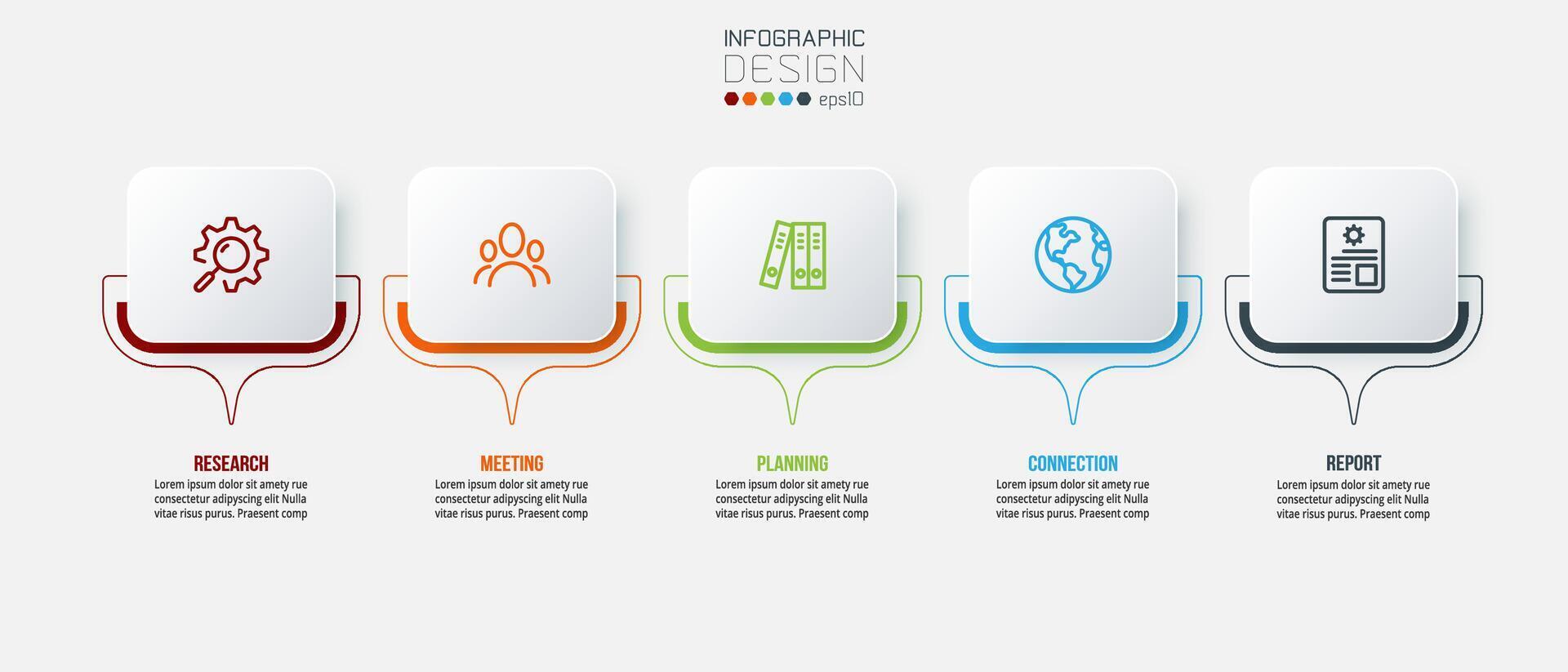 INFOGRAPHIC
DESIGN
eps10

RESEARCH
Lorem ipsum dolor sit amety rue consectetur adipyscing elit Nulla vitae risus purus. Praesent comp

MEETING
Lorem ipsum dolor sit amety rue consectetur adipyscing elit Nulla vitae risus purus. Praesent comp

PLANNING
Lorem ipsum dolor sit amety rue consectetur adipyscing elit Nulla vitae risus purus. Praesent comp

CONNECTION
Lorem ipsum dolor sit amety rue consectetur adipyscing elit Nulla vitae risus purus. Praesent comp

REPORT
Lorem ipsum dolor sit amety rue consectetur adipyscing elit Nulla vitae risus purus. Praesent comp