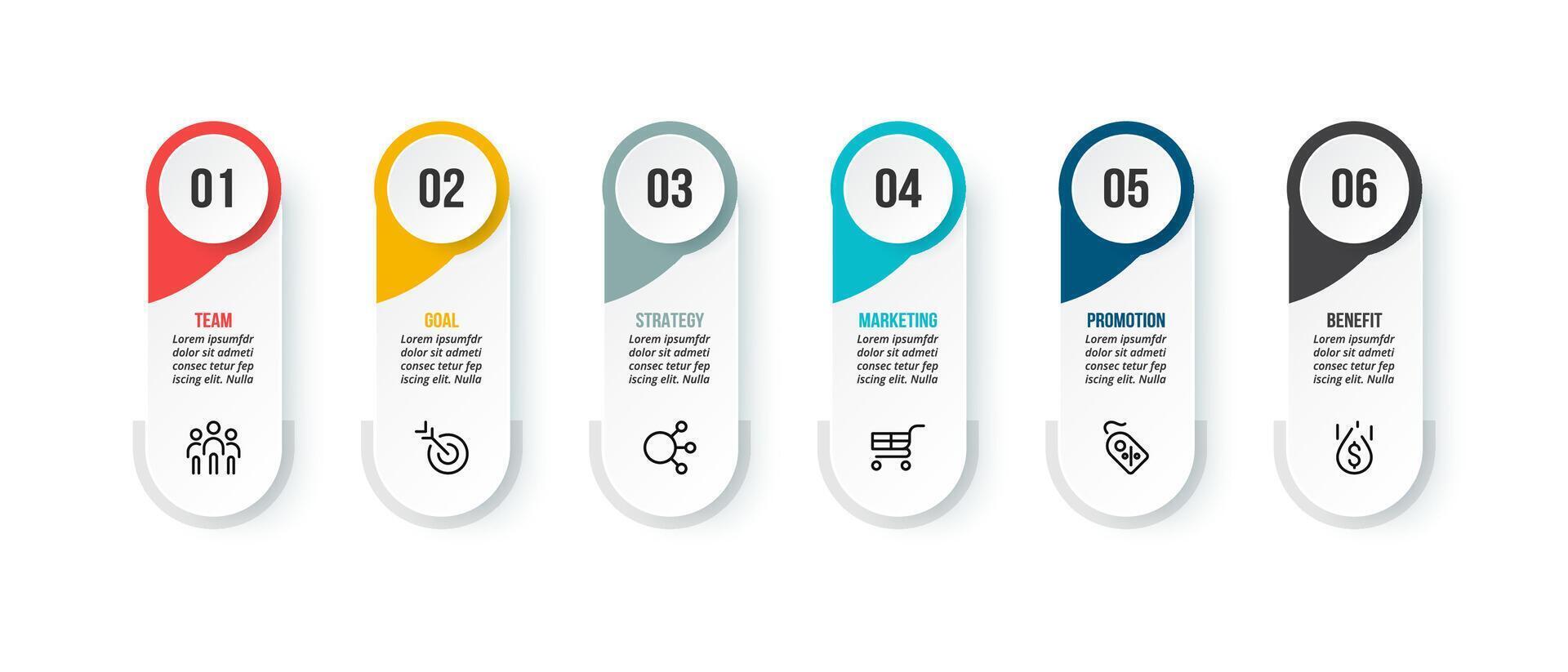 01

TEAM

Lorem ipsumfdr dolor sit admeti consec tetur fep iscing elit. Nulla

02

GOAL

Lorem ipsumfdr dolor sit admeti consec tetur fep iscing elit. Nulla

03

STRATEGY

Lorem ipsumfdr dolor sit admeti consec tetur fep iscing elit. Nulla

04

MARKETING

Lorem ipsumfdr dolor sit admeti consec tetur fep iscing elit. Nulla

05

PROMOTION

Lorem ipsumfdr dolor sit admeti consec tetur fep iscing elit. Nulla

06

BENEFIT

Lorem ipsumfdr dolor sit admeti consec tetur fep iscing elit. Nulla