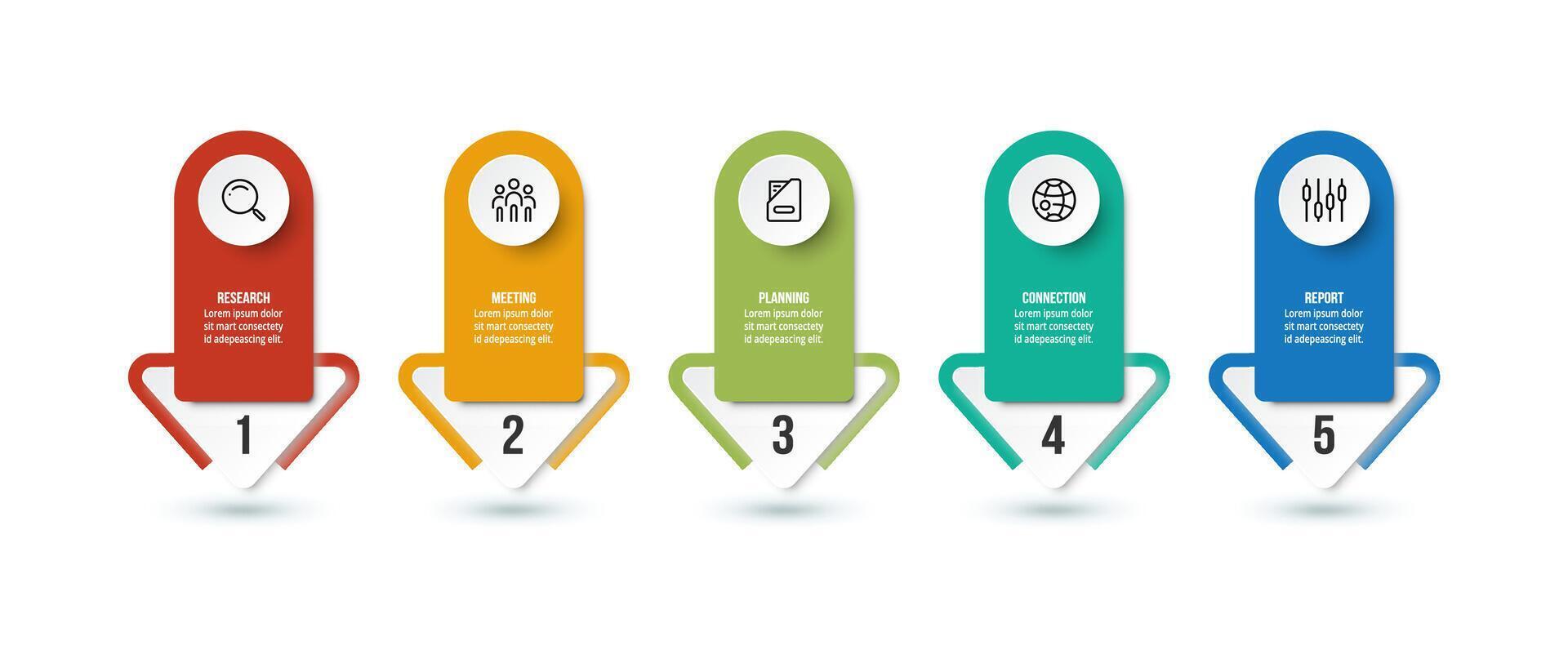 RESEARCH
Lorem ipsum dolor sit mart consectety id adepeascing elit.

1

MEETING
Lorem ipsum dolor sit mart consectety id adepeascing elit.

2

PLANNING
Lorem ipsum dolor sit mart consectety id adepeascing elit.

3

CONNECTION
Lorem ipsum dolor sit mart consectety id adepeascing elit.

4

REPORT
Lorem ipsum dolor sit mart consectety id adepeascing elit.

5