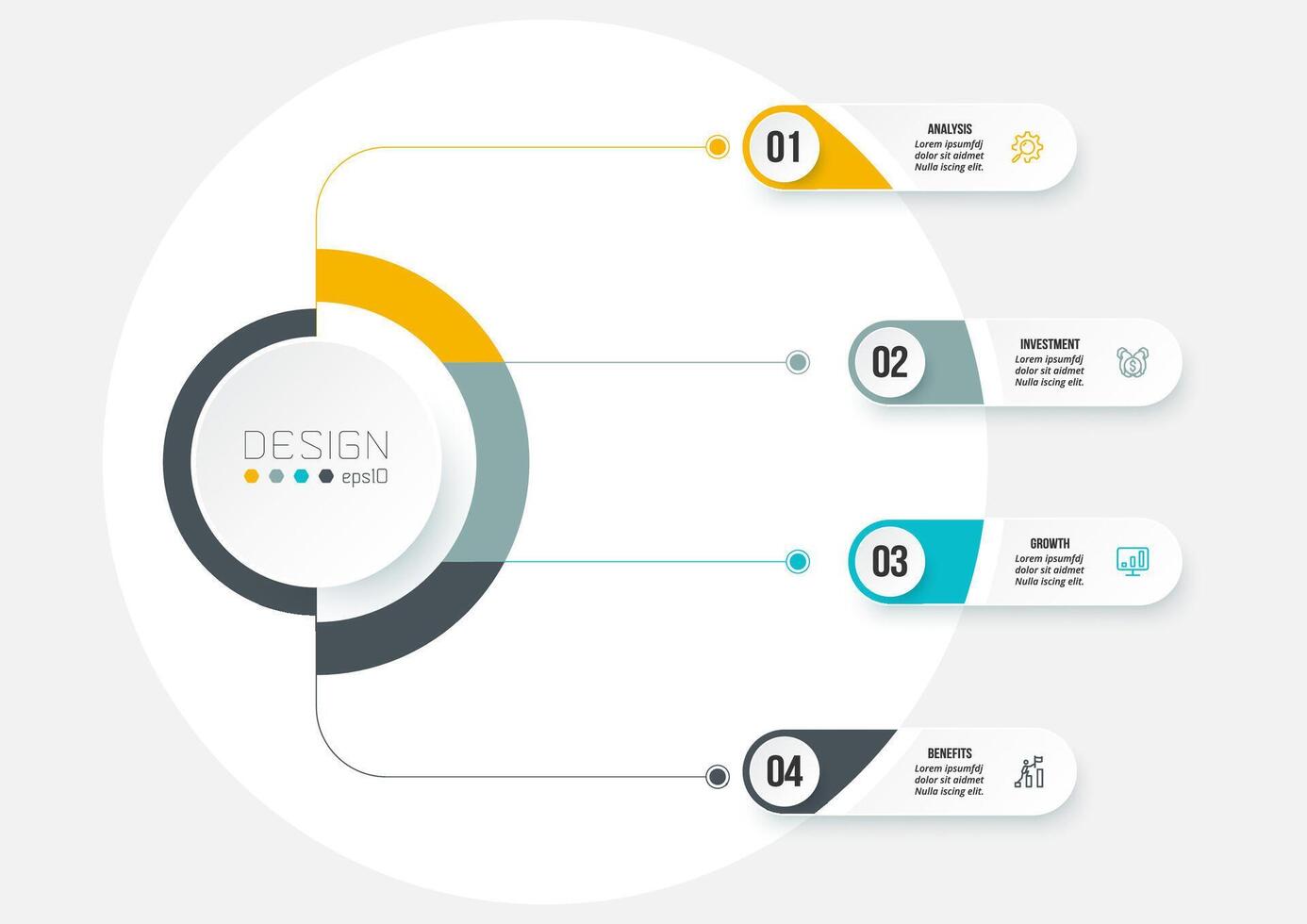 DESIGN
eps10

01
ANALYSIS
Lorem ipsumfdj dolor sit aidmet Nulla iscing elit.

02
INVESTMENT
Lorem ipsumfdj dolor sit aidmet Nulla iscing elit.

03
GROWTH
Lorem ipsumfdj dolor sit aidmet Nulla iscing elit.

04
BENEFITS
Lorem ipsumfdj dolor sit aidmet Nulla iscing elit.