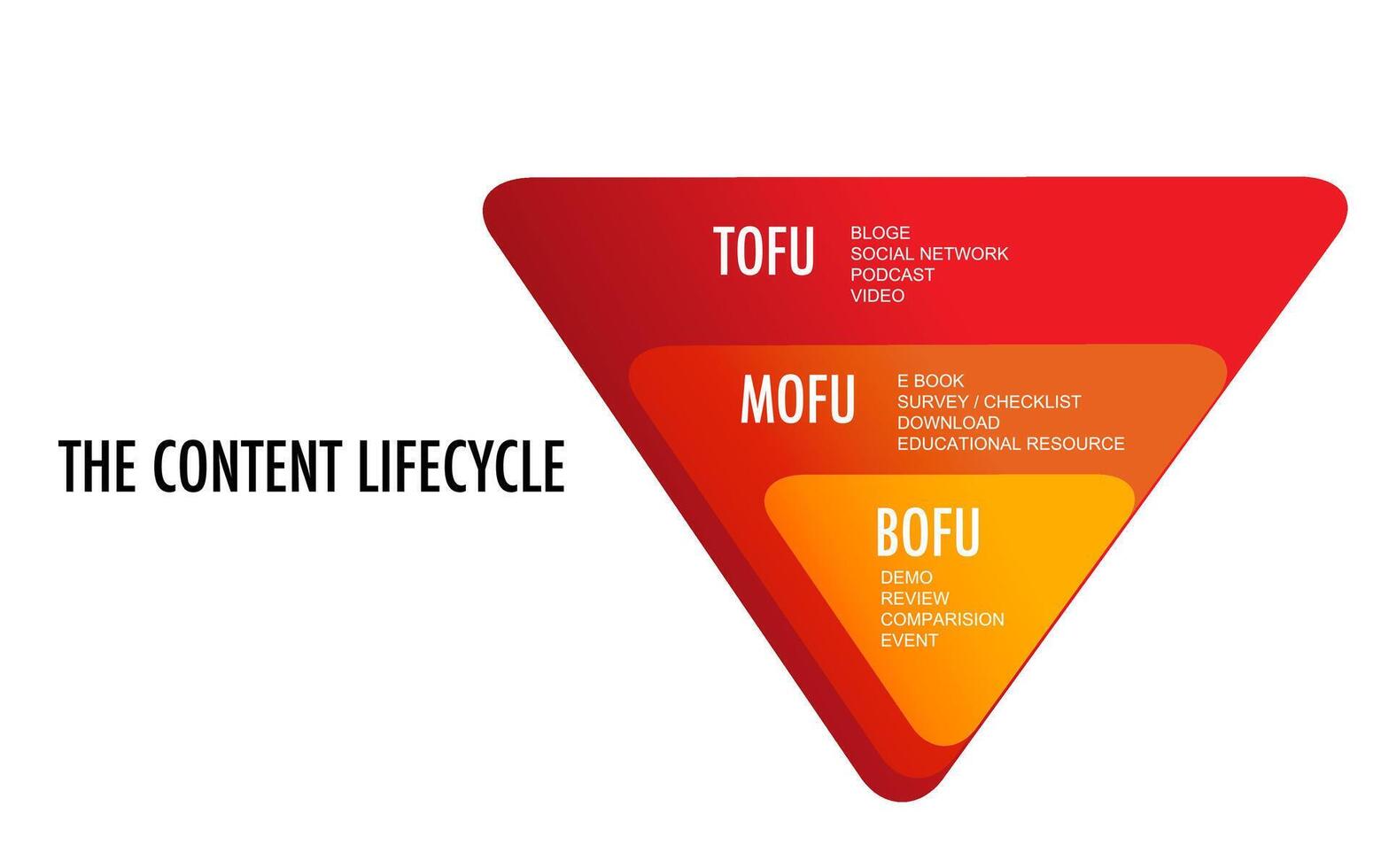 THE CONTENT LIFECYCLE

TOFU
BLOGE
SOCIAL NETWORK
PODCAST
VIDEO

MOFU
E BOOK
SURVEY / CHECKLIST
DOWNLOAD
EDUCATIONAL RESOURCE

BOFU
DEMO
REVIEW
COMPARISION
EVENT