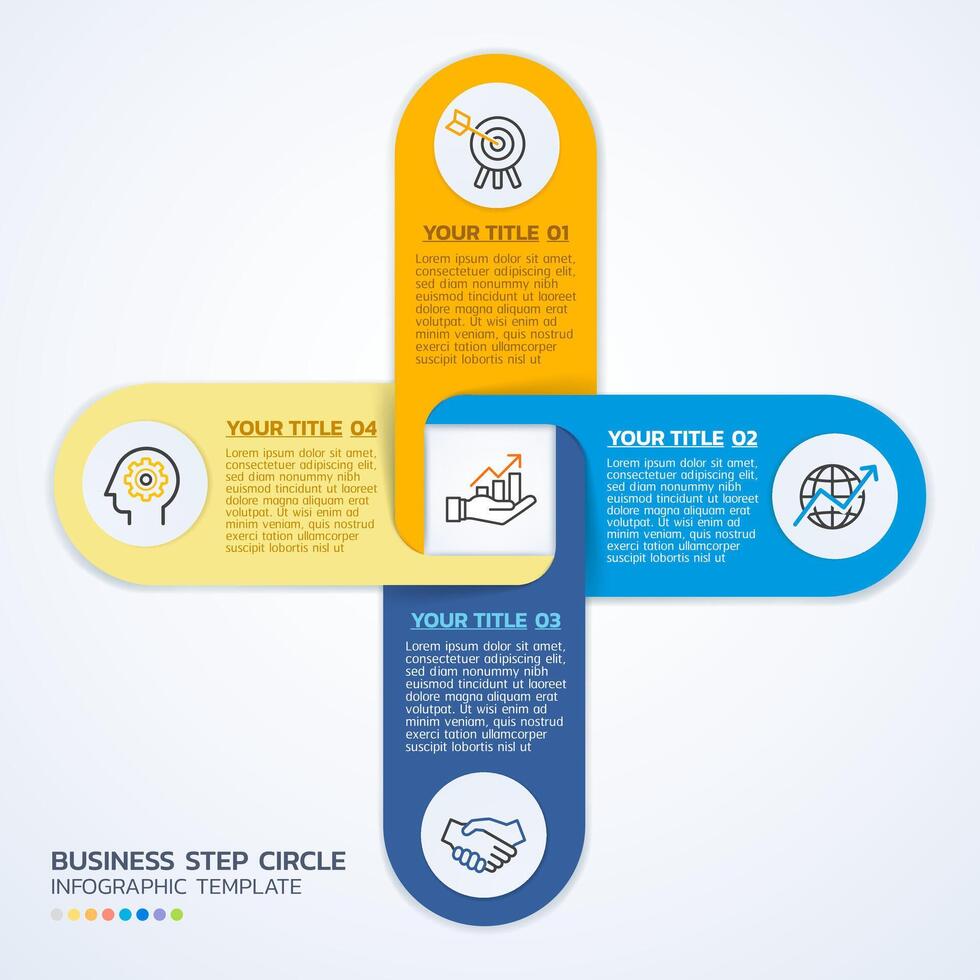 YOUR TITLE 01

Lorem ipsum dolor sit amet, consectetuer adipiscing elit, sed diam nonummy nibh euismod tincidunt ut laoreet dolore magna aliquam erat volutpat. Ut wisi enim ad minim veniam, quis nostrud exerci tation ullamcorper suscipit lobortis nisl ut

YOUR TITLE 04

Lorem ipsum dolor sit amet, consectetuer adipiscing elit, sed diam nonummy nibh euismod tincidunt ut laoreet dolore magna aliquam erat volutpat. Ut wisi enim ad minim veniam, quis nostrud exerci tation ullamcorper suscipit lobortis nisl ut

YOUR TITLE 02

Lorem ipsum dolor sit amet, consectetuer adipiscing elit, sed diam nonummy nibh euismod tincidunt ut laoreet dolore magna aliquam erat volutpat. Ut wisi enim ad minim veniam, quis nostrud exerci tation ullamcorper suscipit lobortis nisl ut

YOUR TITLE 03

Lorem ipsum dolor sit amet, consectetuer adipiscing elit, sed diam nonummy nibh euismod tincidunt ut laoreet dolore magna aliquam erat volutpat. Ut wisi enim ad minim veniam, quis nostrud exerci tation ullamcorper suscipit lobortis nisl ut

BUSINESS STEP CIRCLE
INFOGRAPHIC TEMPLATE