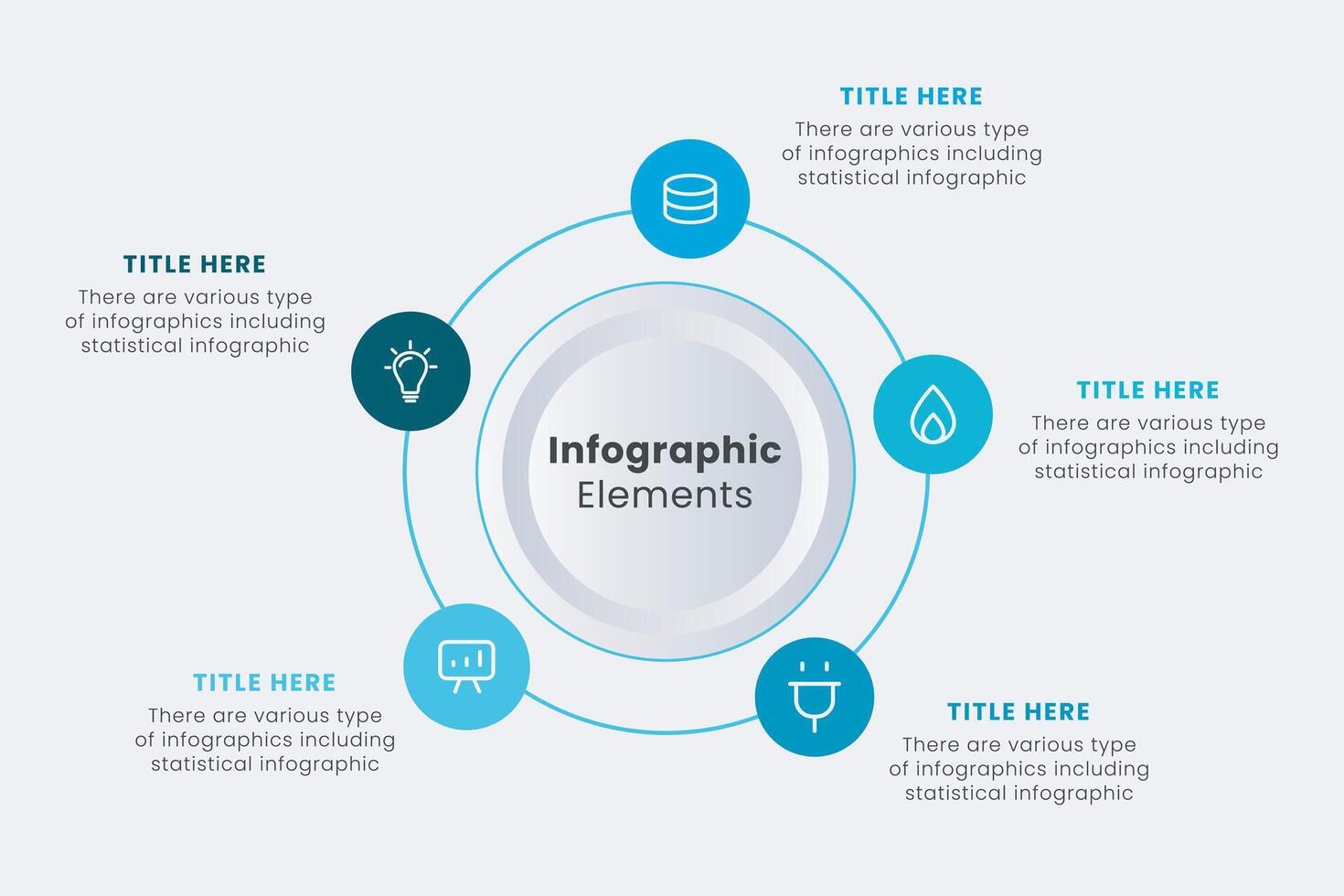 TITLE HERE
There are various type of infographics including statistical infographic

TITLE HERE
There are various type of infographics including statistical infographic

Infographic
Elements

TITLE HERE
There are various type of infographics including statistical infographic

TITLE HERE
There are various type of infographics including statistical infographic

TITLE HERE
There are various type of infographics including statistical infographic