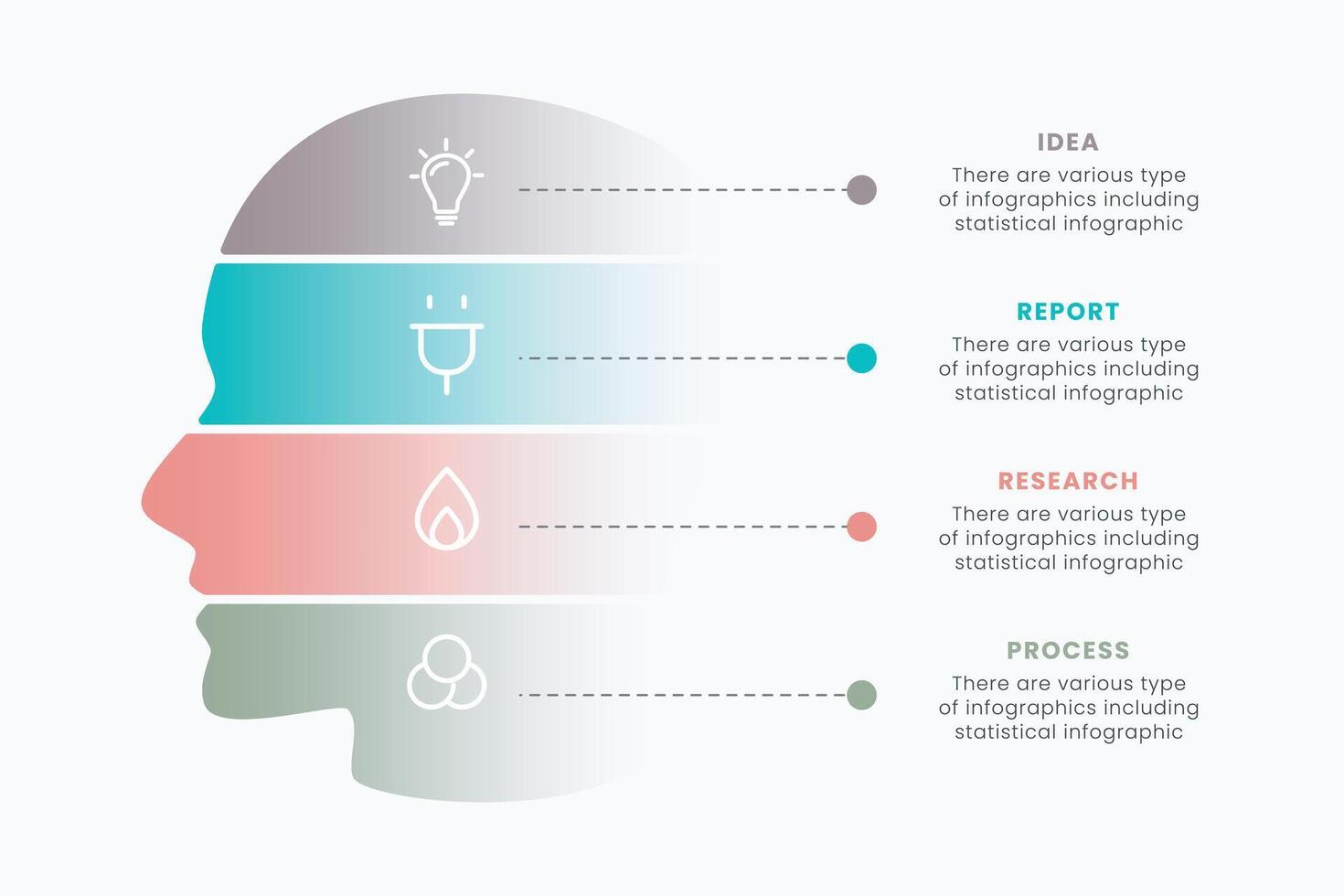 IDEA
There are various type of infographics including statistical infographic

REPORT
There are various type of infographics including statistical infographic

RESEARCH
There are various type of infographics including statistical infographic

PROCESS
There are various type of infographics including statistical infographic