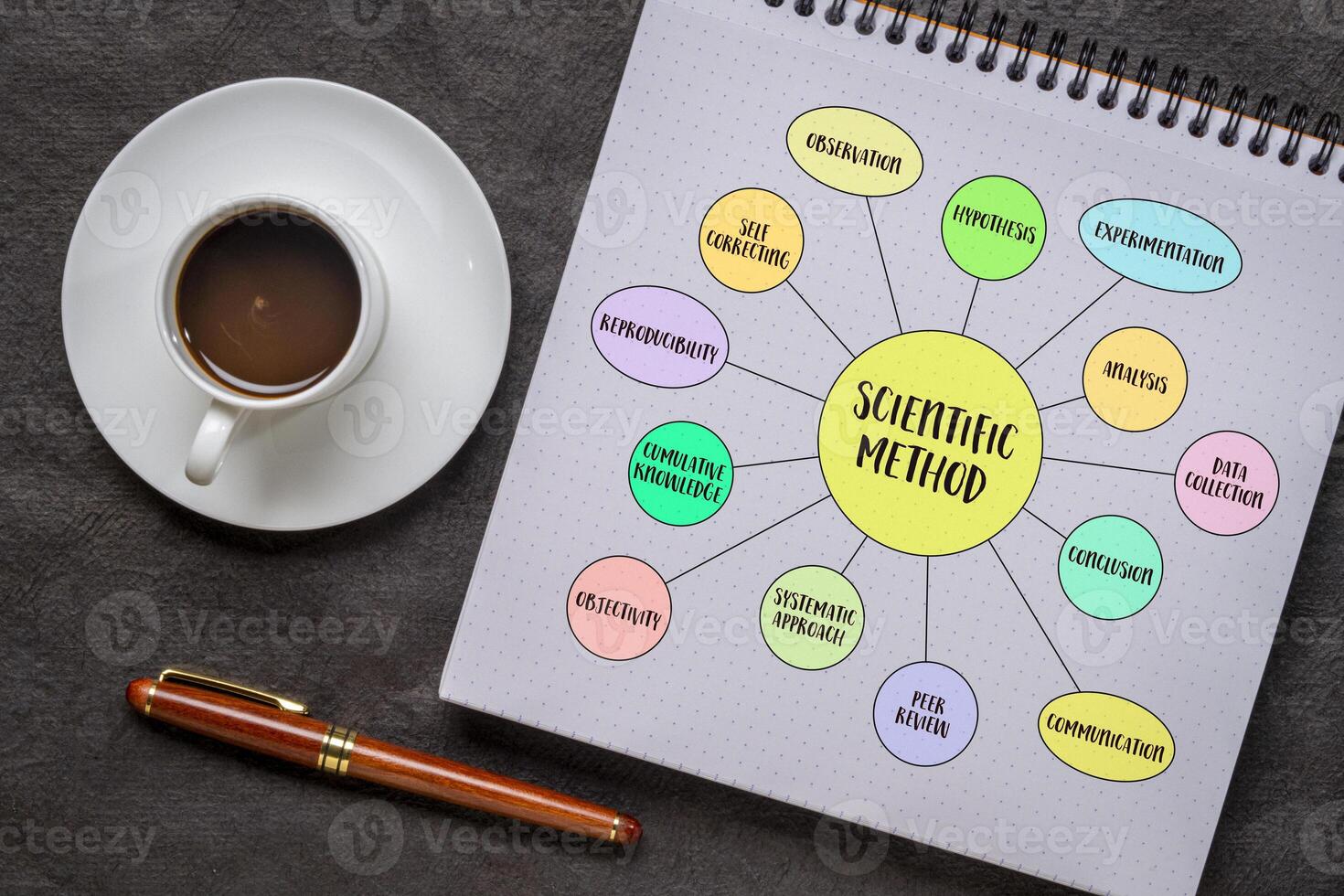 SCIENTIFIC METHOD

OBSERVATION

HYPOTHESIS

EXPERIMENTATION

ANALYSIS

DATA COLLECTION

CONCLUSION

COMMUNICATION

PEER REVIEW

SYSTEMATIC APPROACH

OBJECTIVITY

CUMULATIVE KNOWLEDGE

REPRODUCIBILITY

SELF CORRECTING

Vecteezy