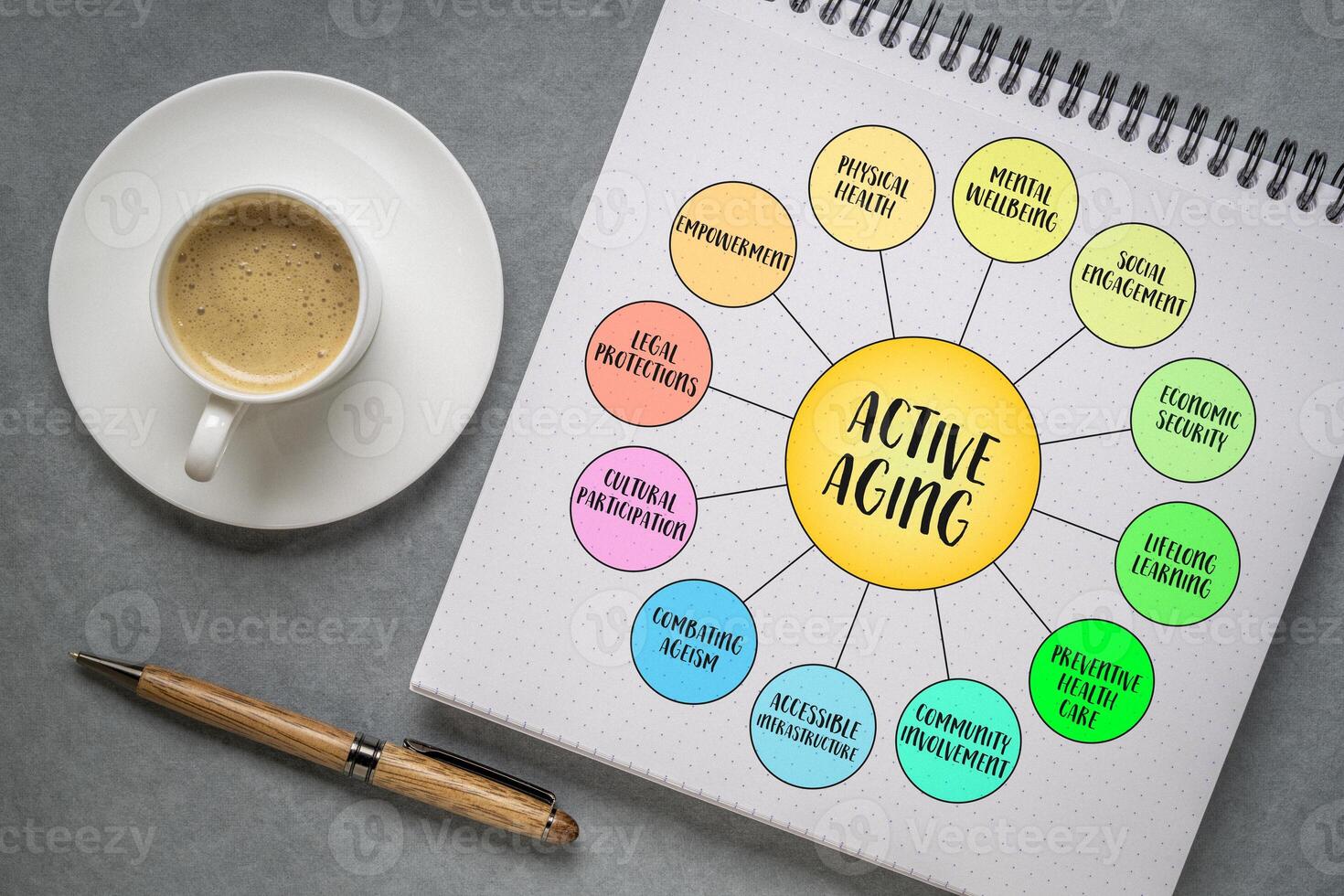 ACTIVE AGING

PHYSICAL HEALTH

MENTAL WELLBEING

SOCIAL ENGAGEMENT

ECONOMIC SECURITY

LIFELONG LEARNING

PREVENTIVE HEALTH CARE

COMMUNITY INVOLVEMENT

ACCESSIBLE INFRASTRUCTURE

COMBATING AGEISM

CULTURAL PARTICIPATION

LEGAL PROTECTIONS

EMPOWERMENT

Vecteezy