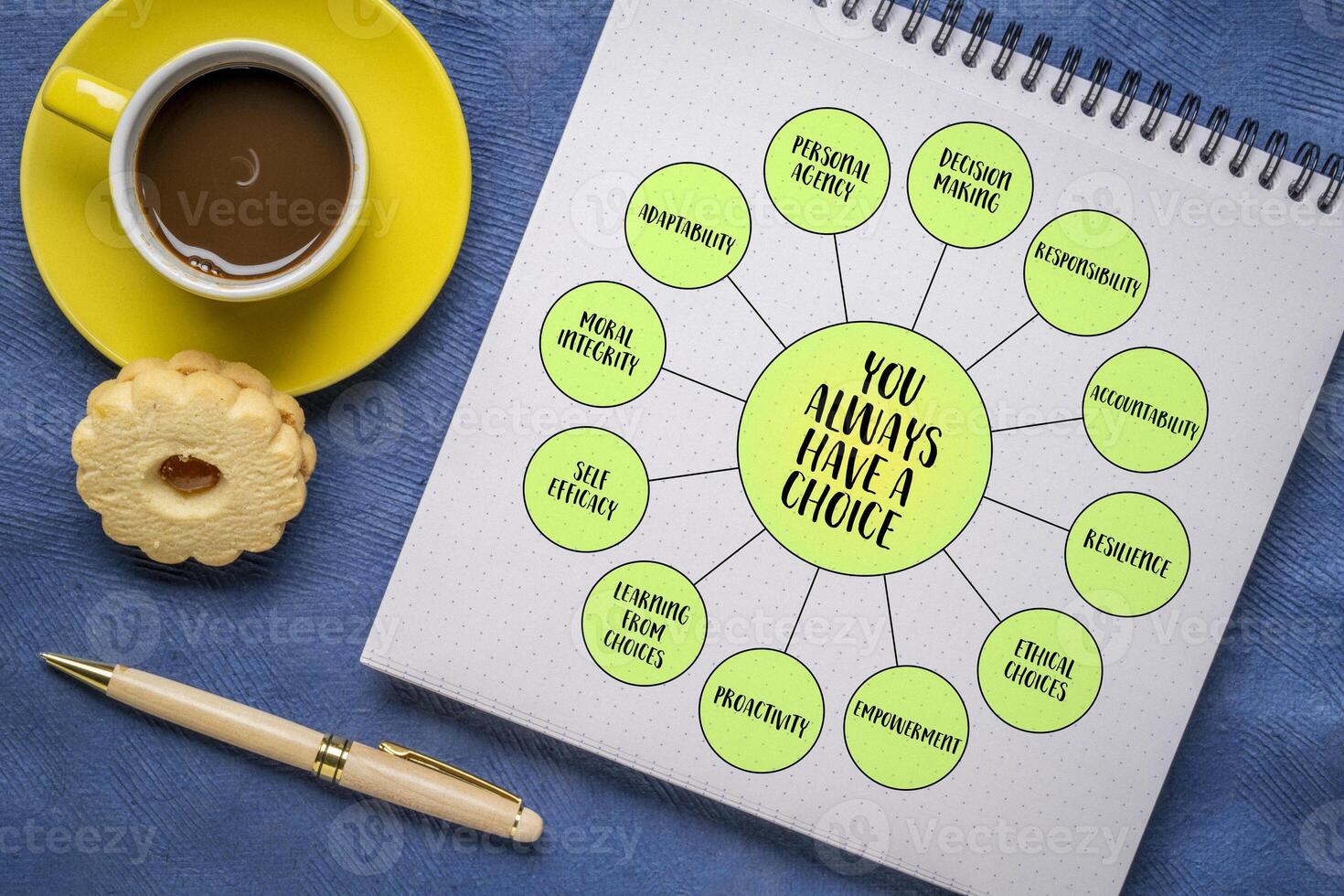 YOU ALWAYS HAVE A CHOICE

PERSONAL AGENCY

DECISION MAKING

RESPONSIBILITY

ACCOUNTABILITY

RESILIENCE

ETHICAL CHOICES

EMPOWERMENT

PROACTIVITY

LEARNING FROM CHOICES

SELF EFFICACY

MORAL INTEGRITY

ADAPTABILITY

Vecteezy