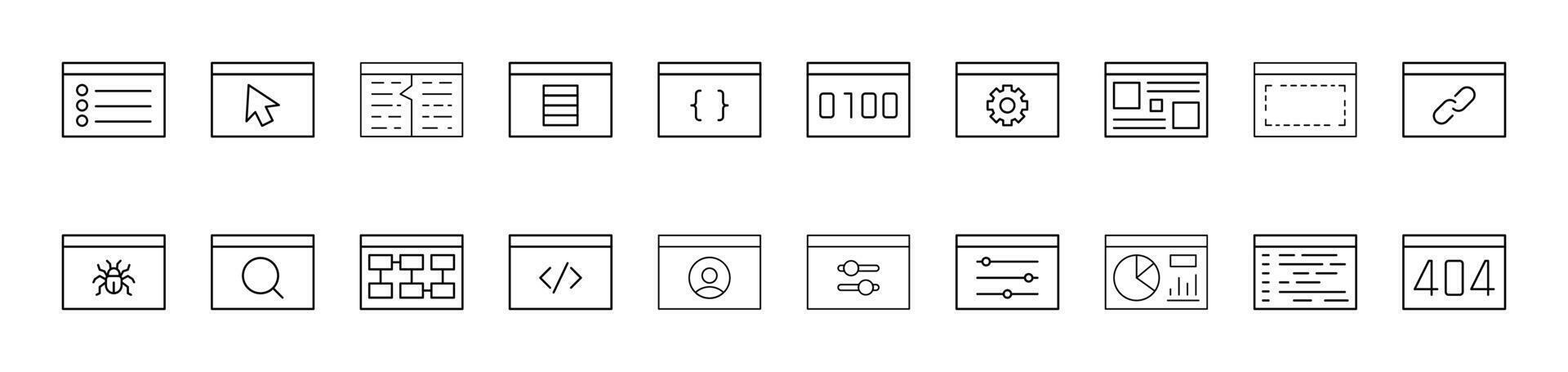 { }

0100

</>

404