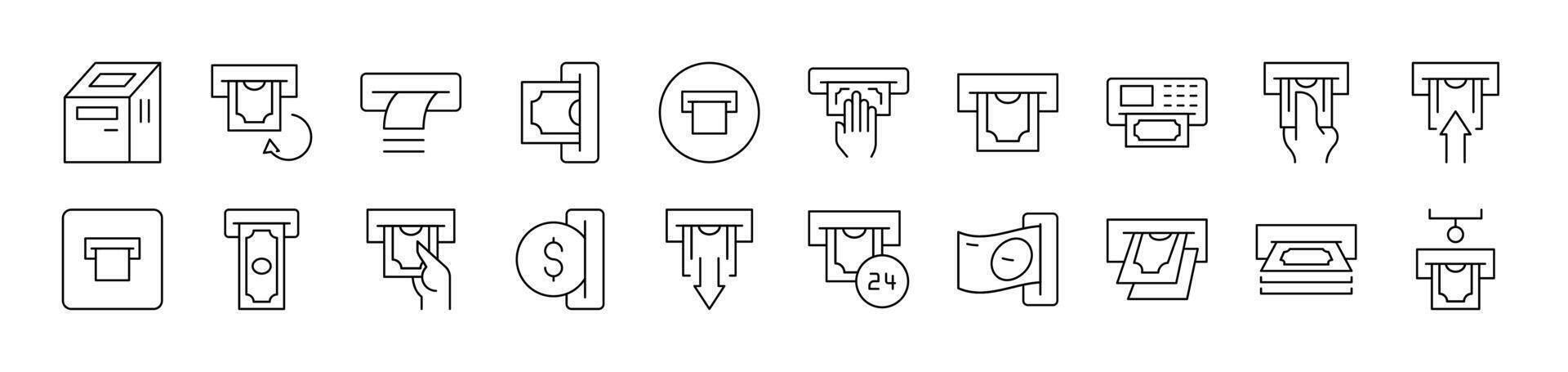 $
24