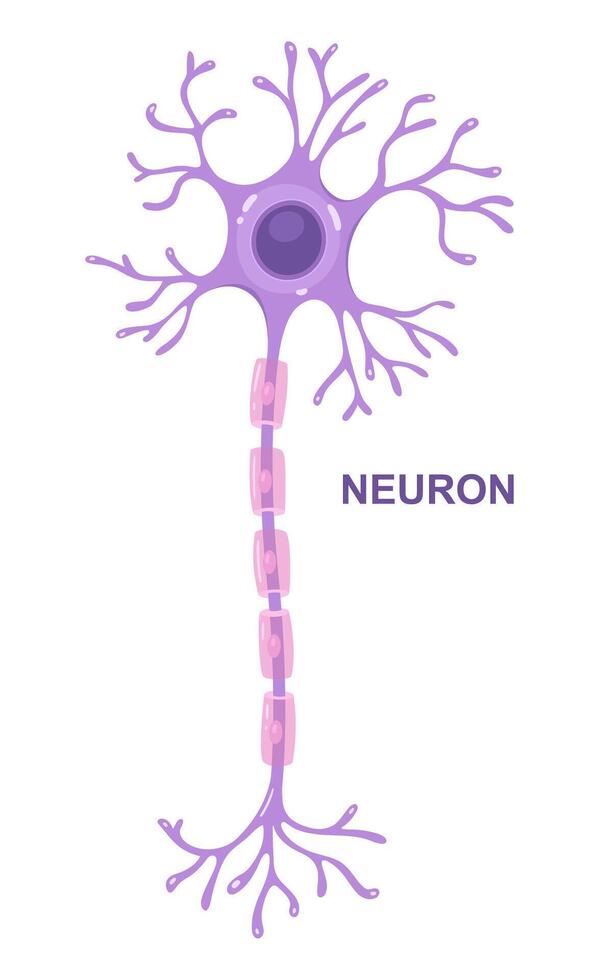 NEURON