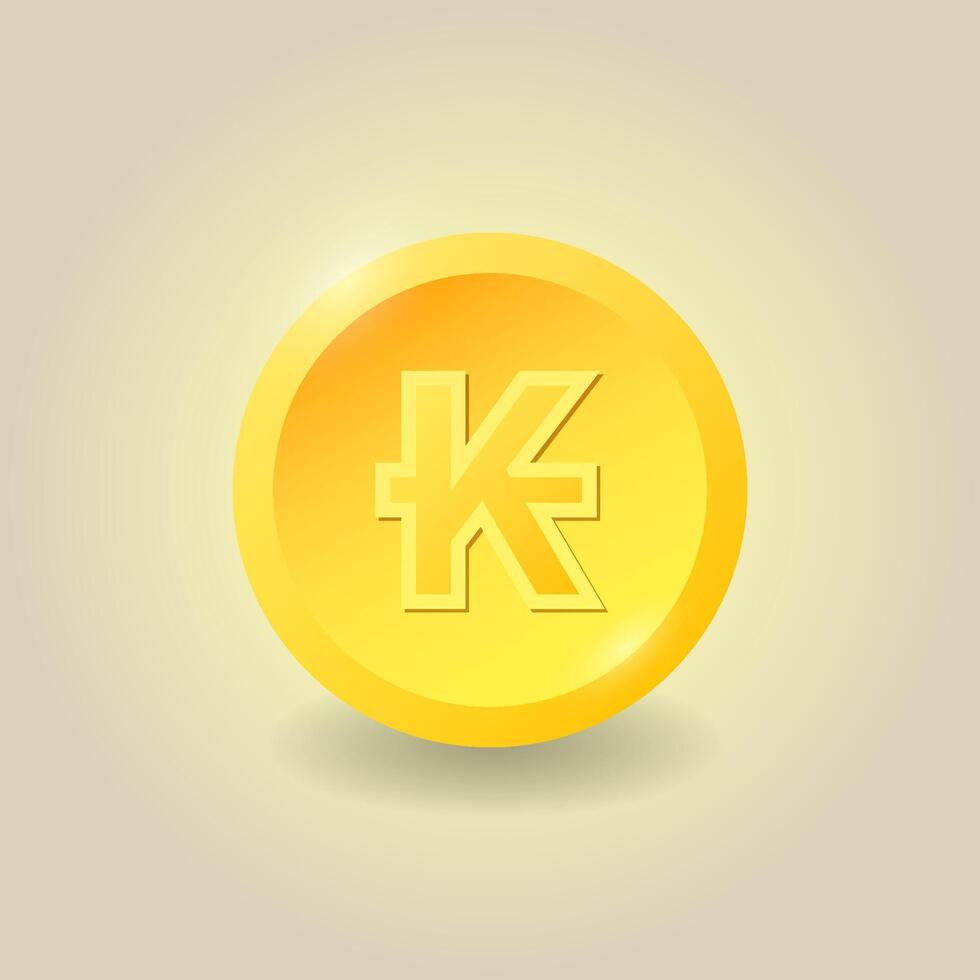 ₭