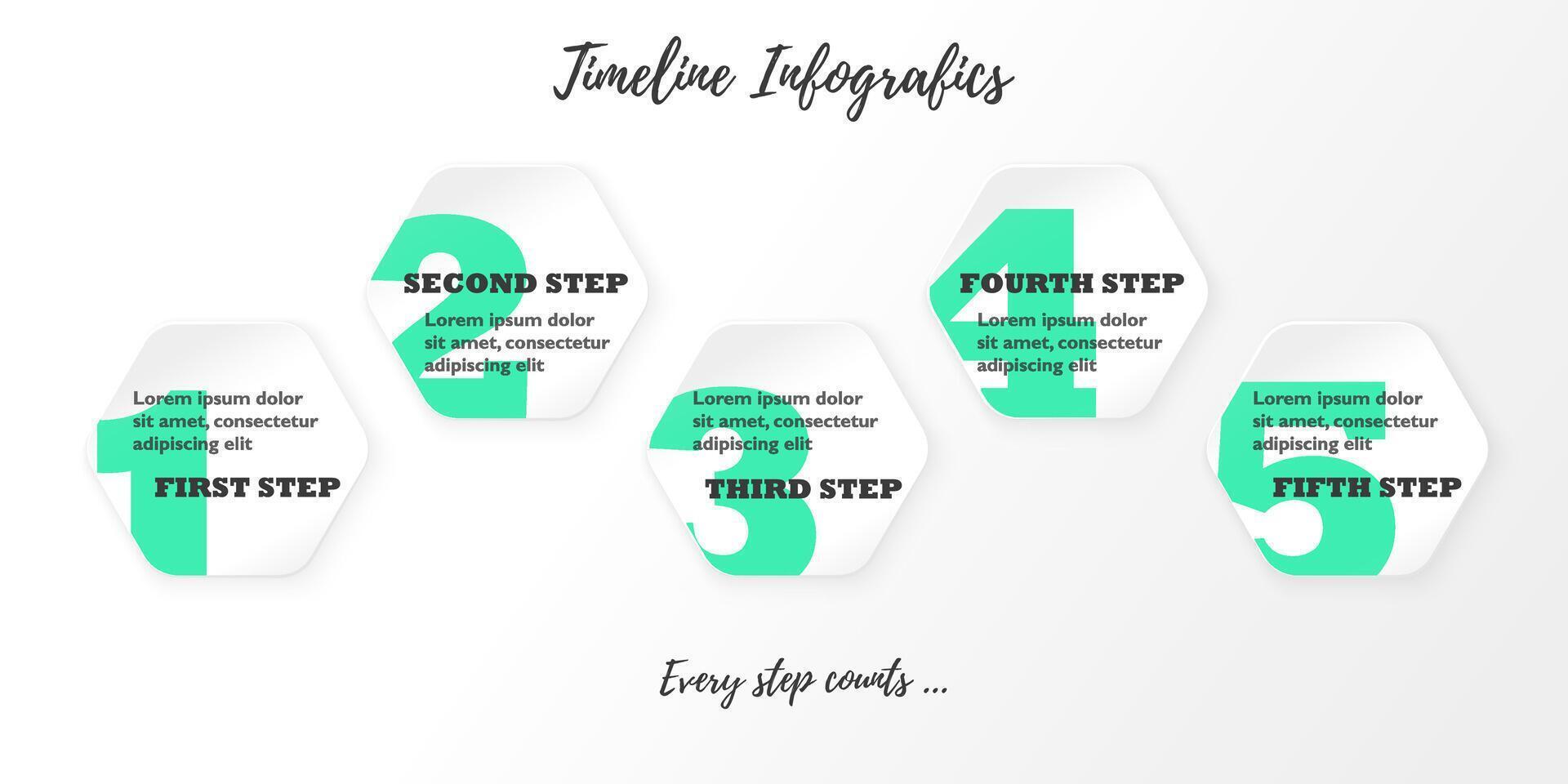 Timeline Infografics

1
Lorem ipsum dolor sit amet, consectetur adipiscing elit
FIRST STEP

2
SECOND STEP
Lorem ipsum dolor sit amet, consectetur adipiscing elit

3
Lorem ipsum dolor sit amet, consectetur adipiscing elit
THIRD STEP

4
FOURTH STEP
Lorem ipsum dolor sit amet, consectetur adipiscing elit

5
Lorem ipsum dolor sit amet, consectetur adipiscing elit
FIFTH STEP

Every step counts ...