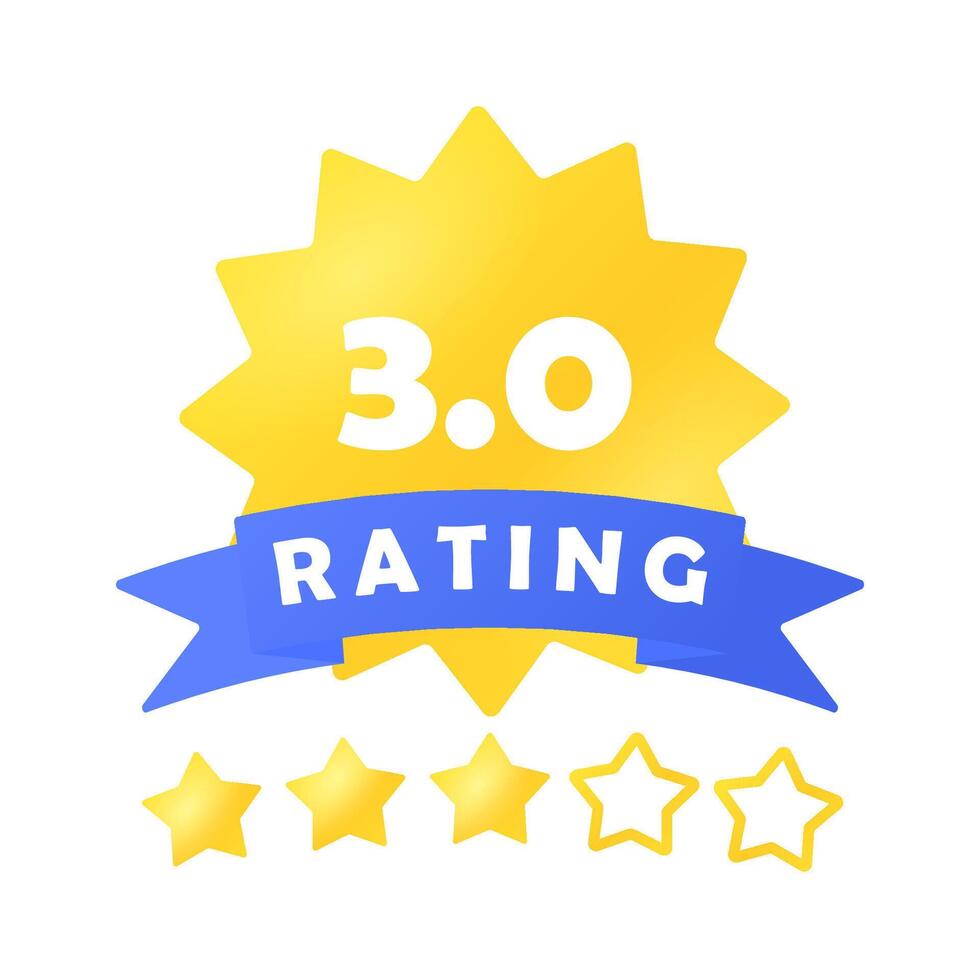 3.0
RATING