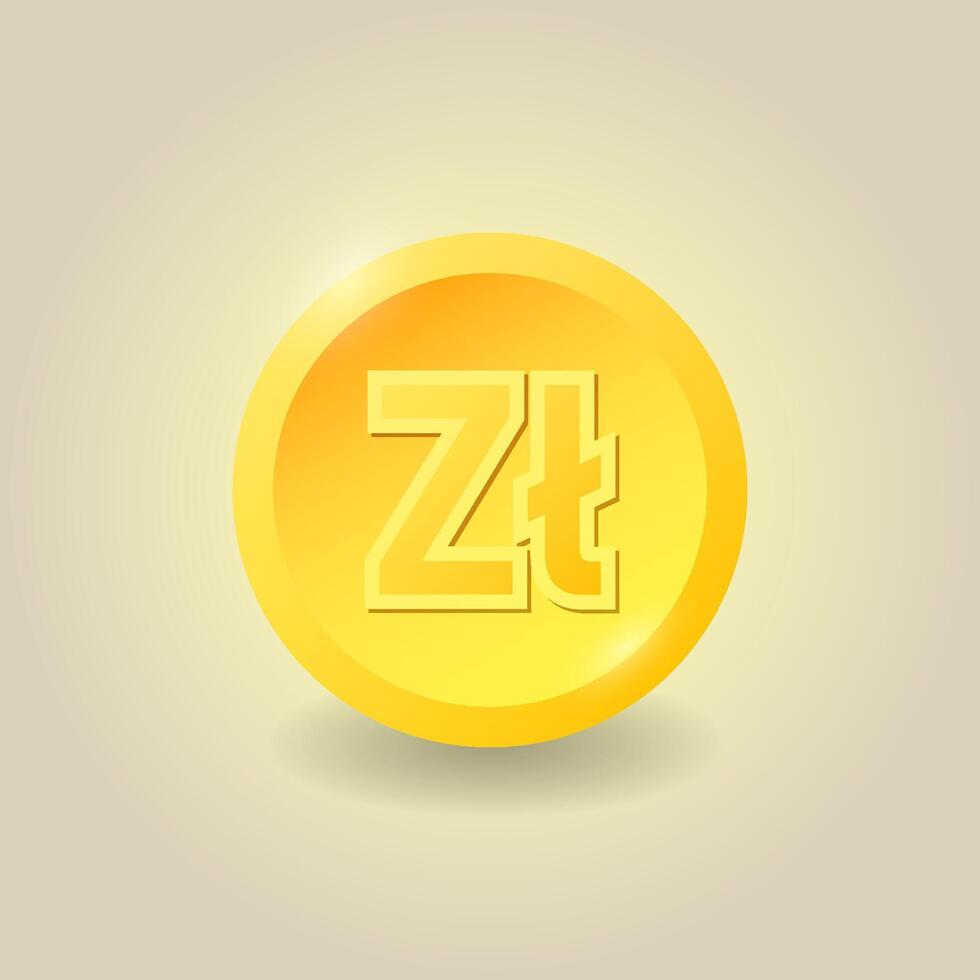 Zł