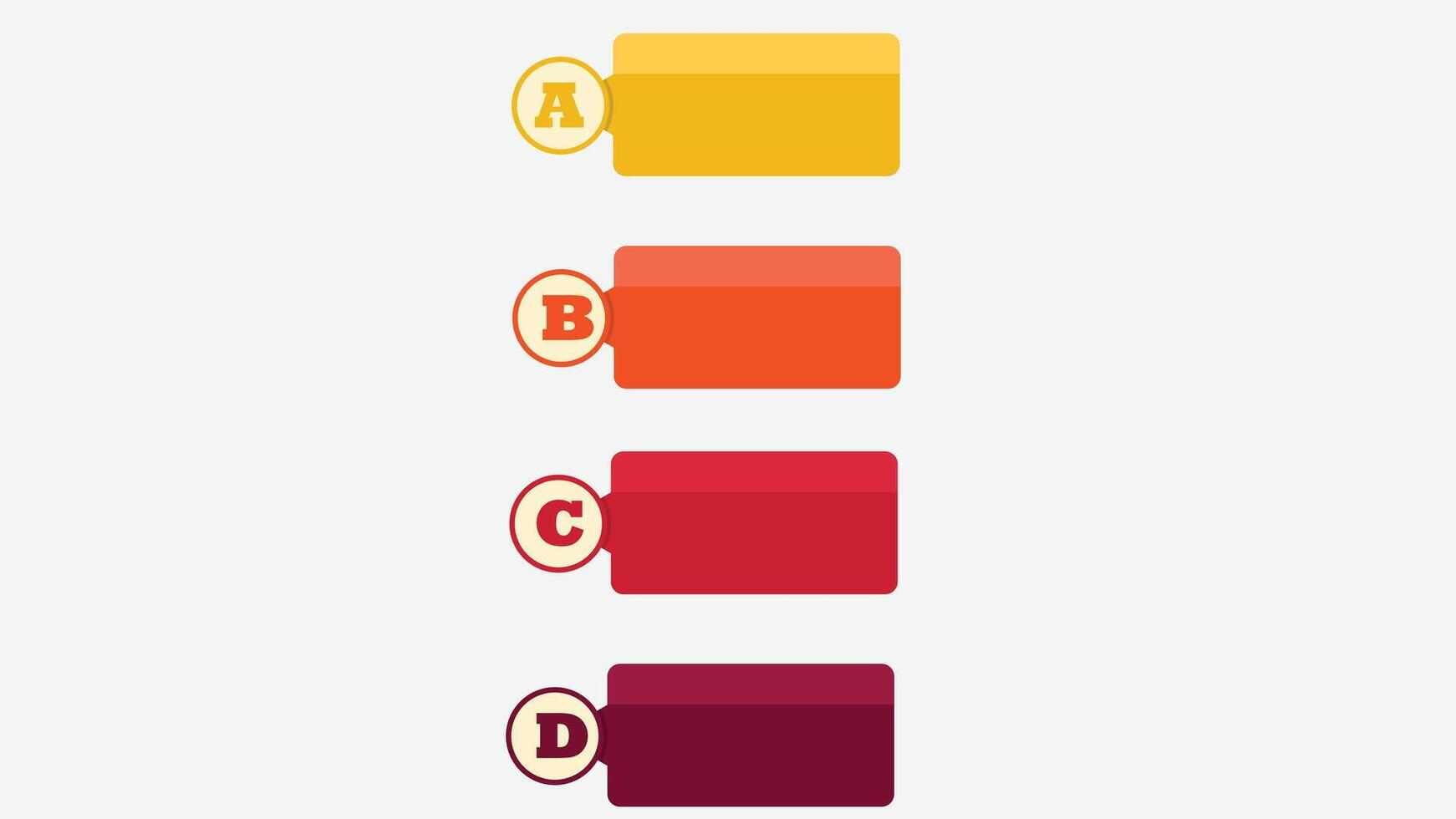 A

B

C

D