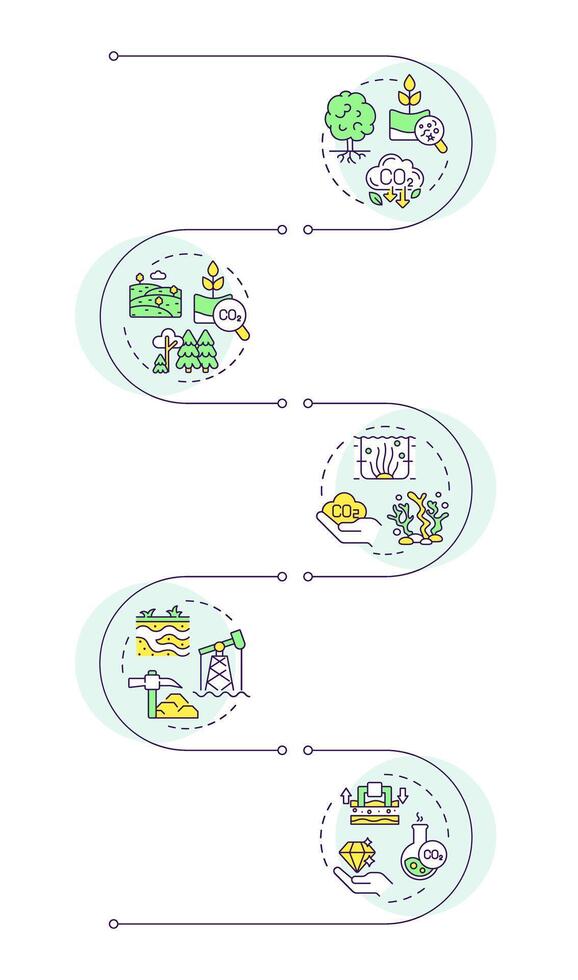 $CO_2$

$CO_2$

$CO_2$

$CO_2$