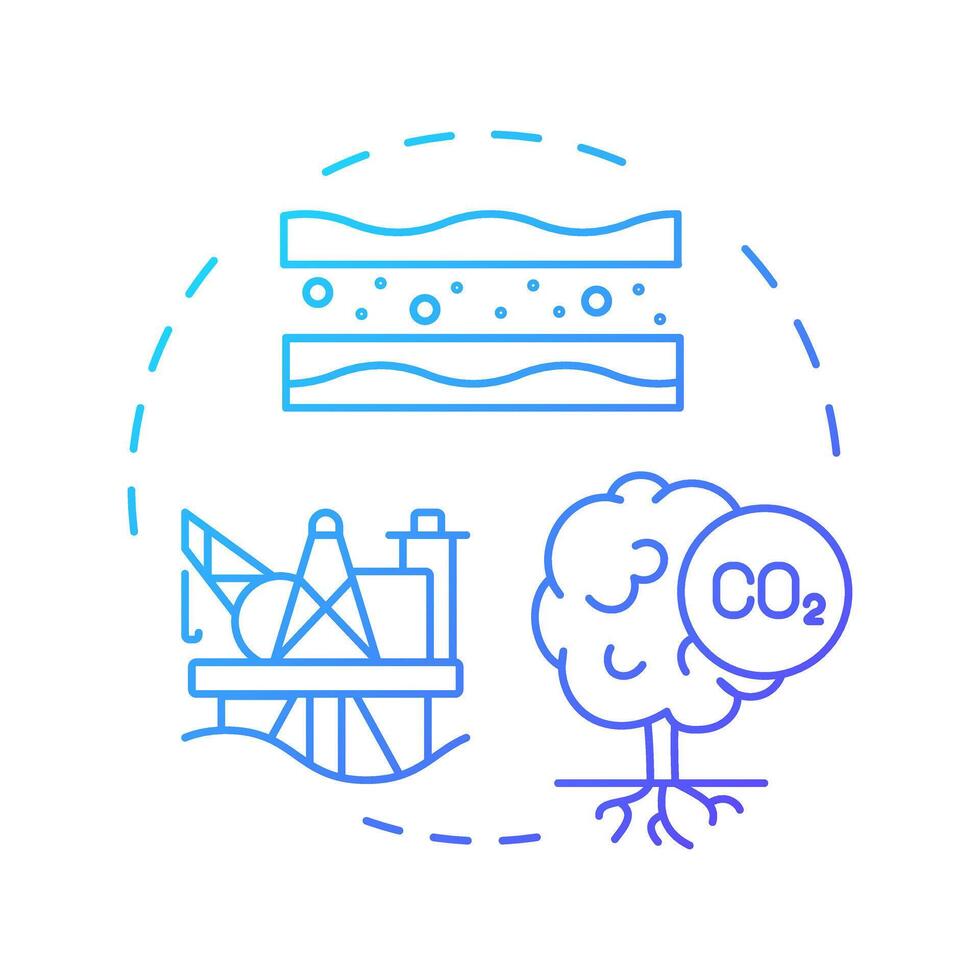 $CO_2$