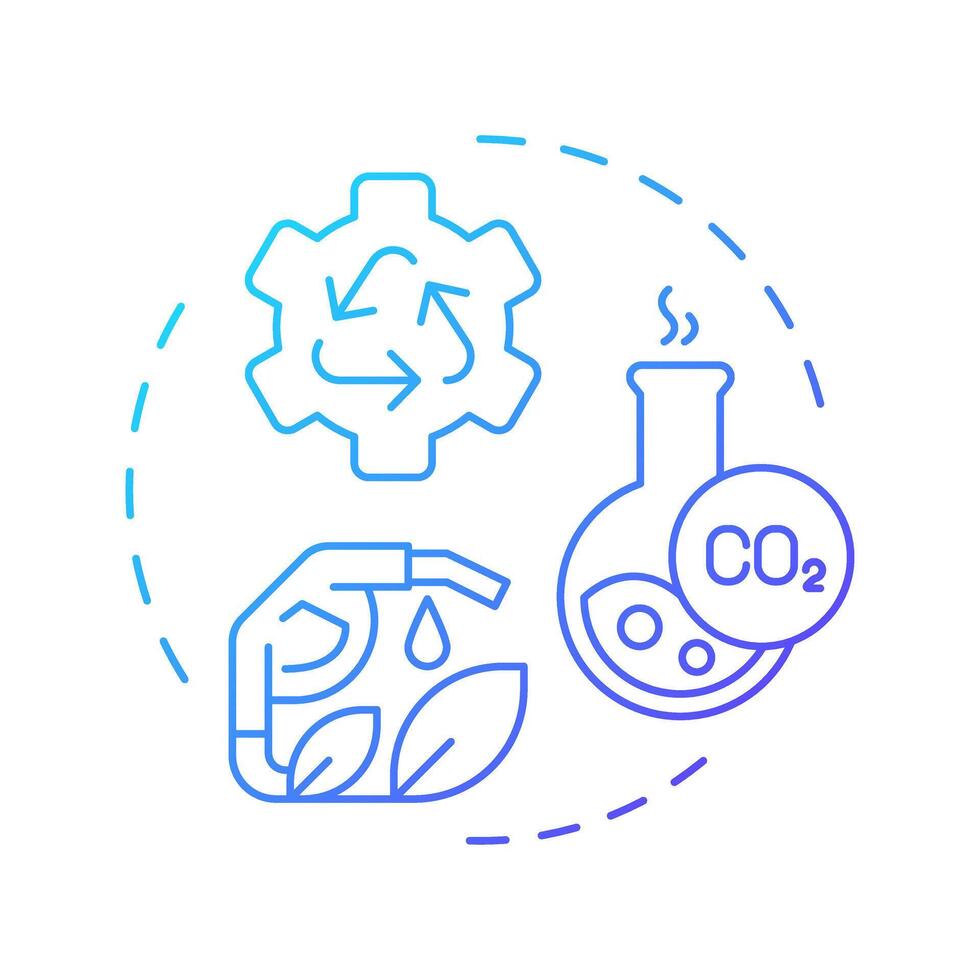 $CO_2$