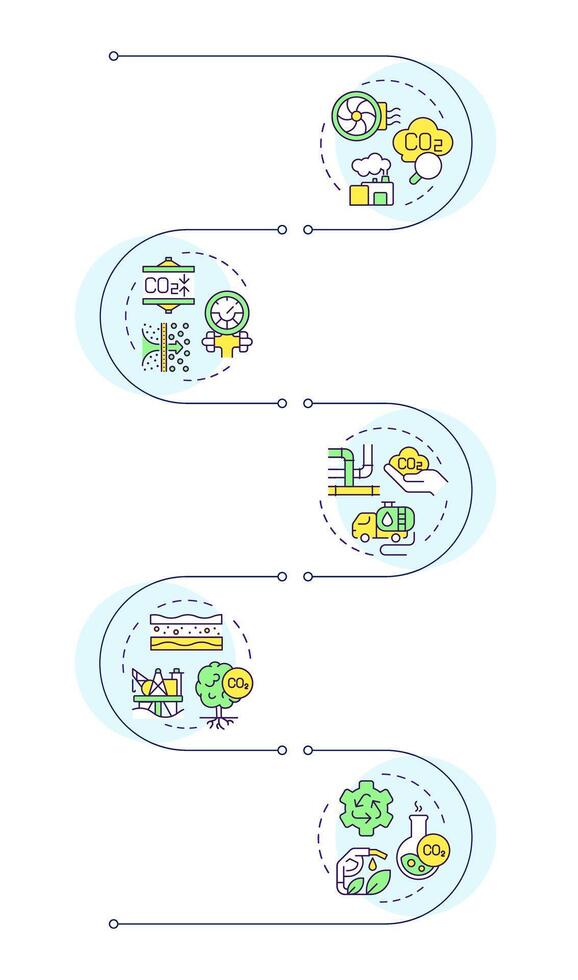 $CO_2$

$CO_2$

$CO_2$

$CO_2$

$CO_2$