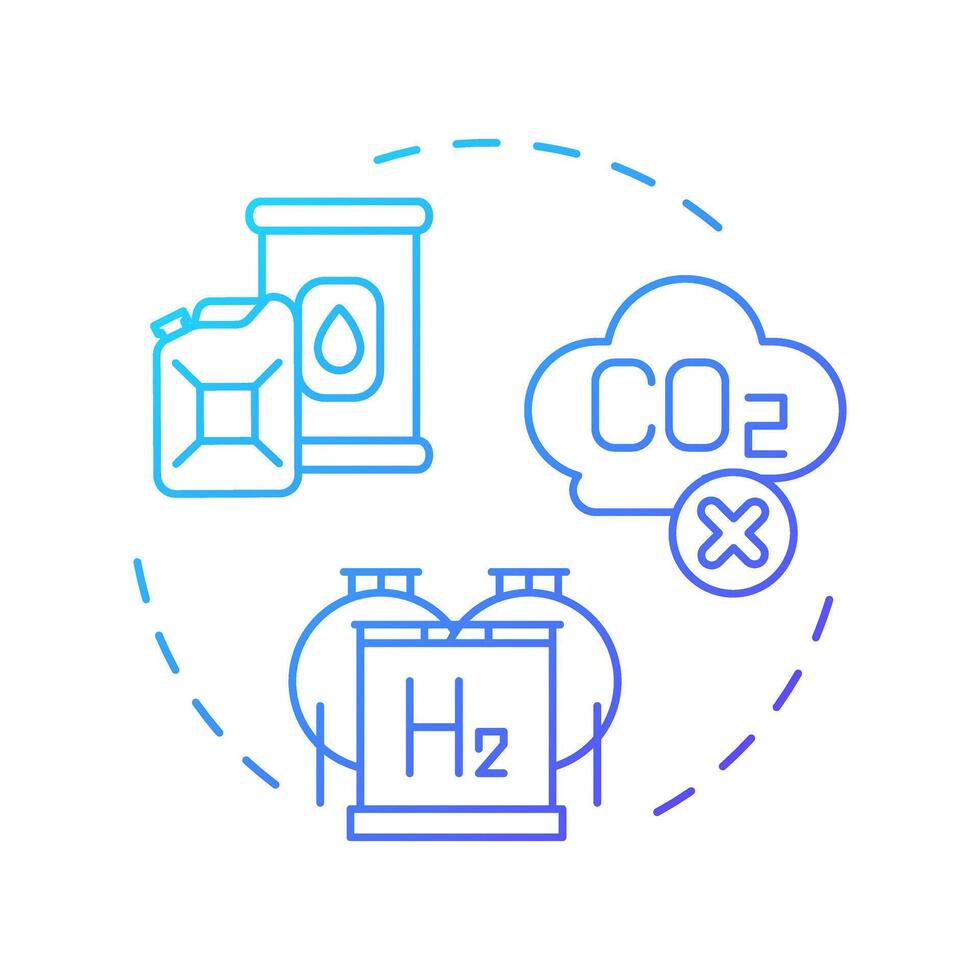 $CO_2$

$H_2$