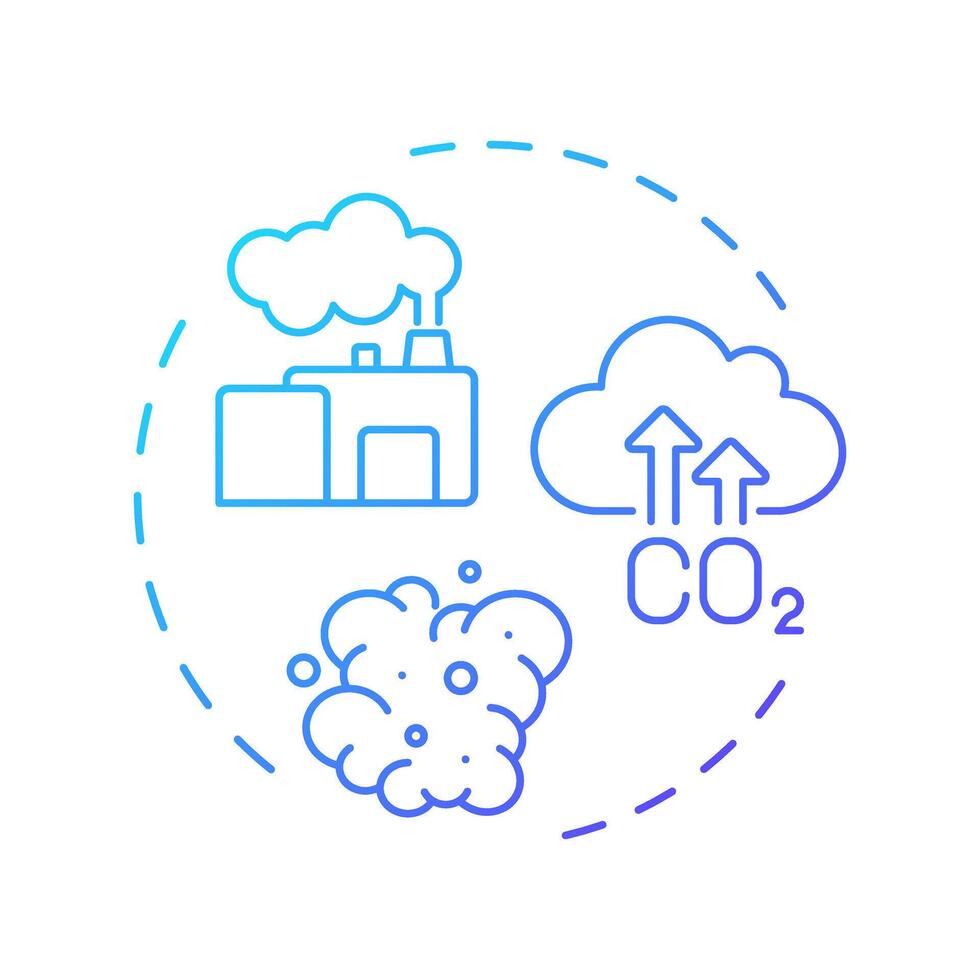 $CO_2$