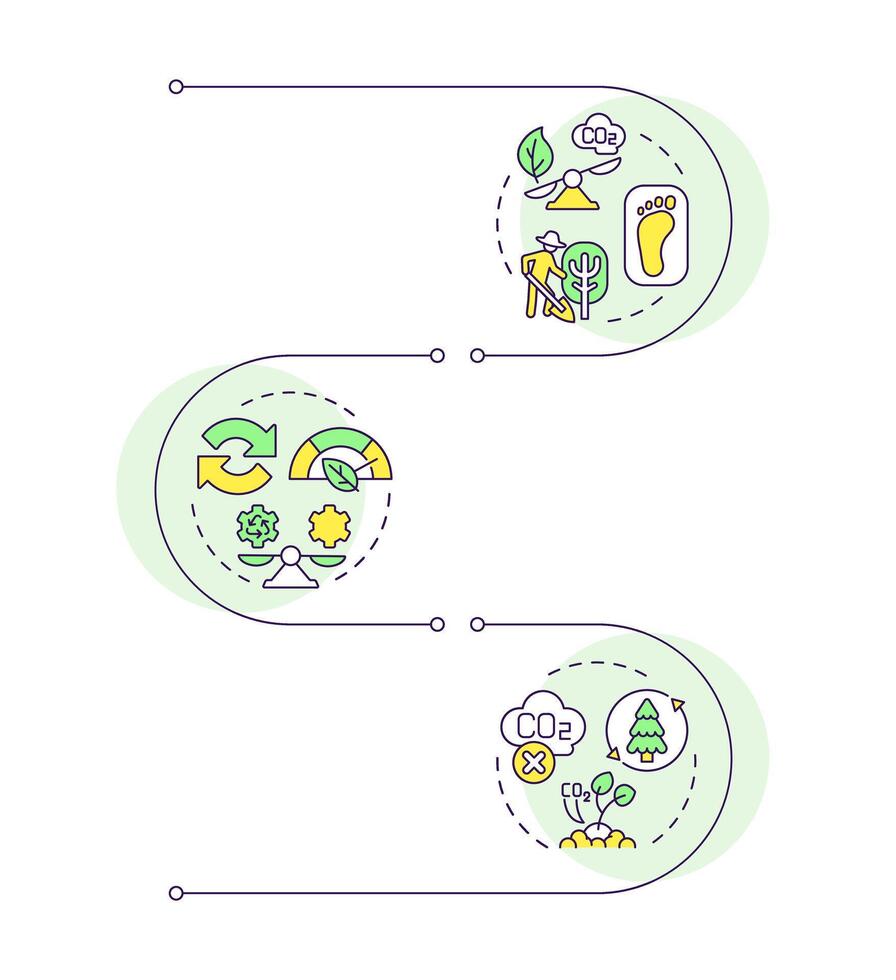 $CO_2$

$CO_2$

$CO_2$