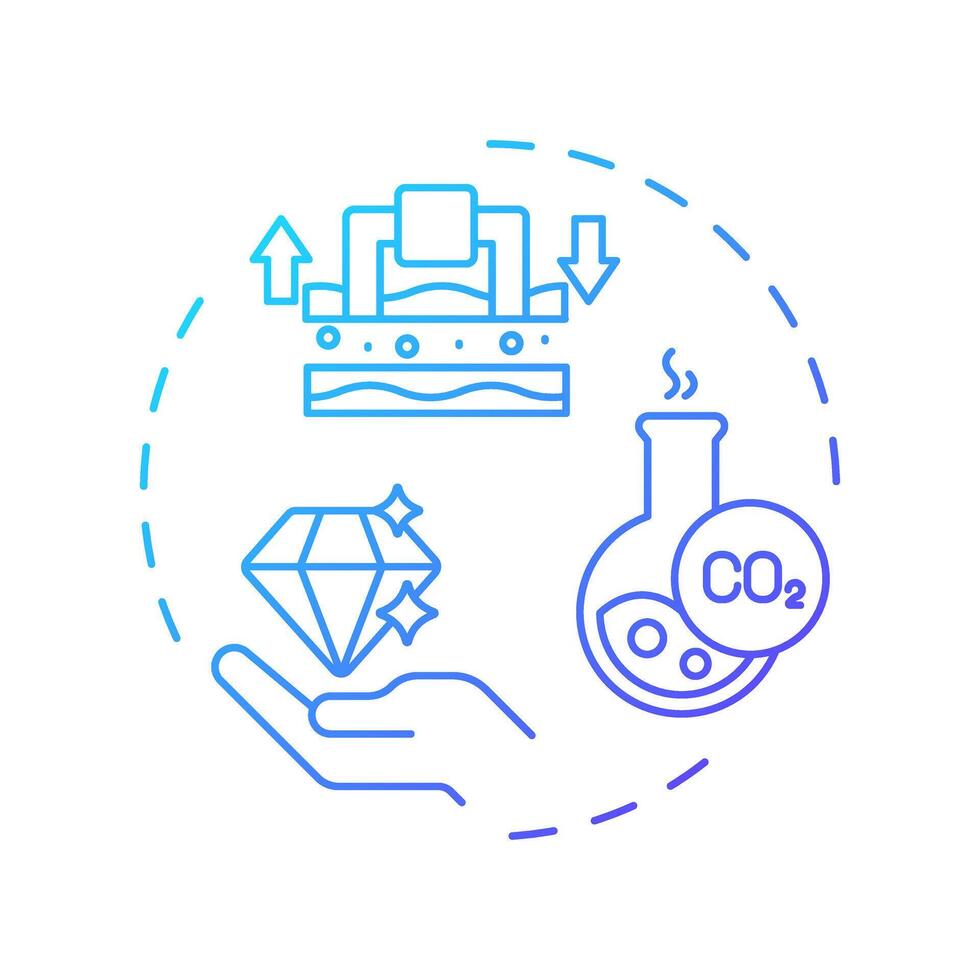 $CO_2$